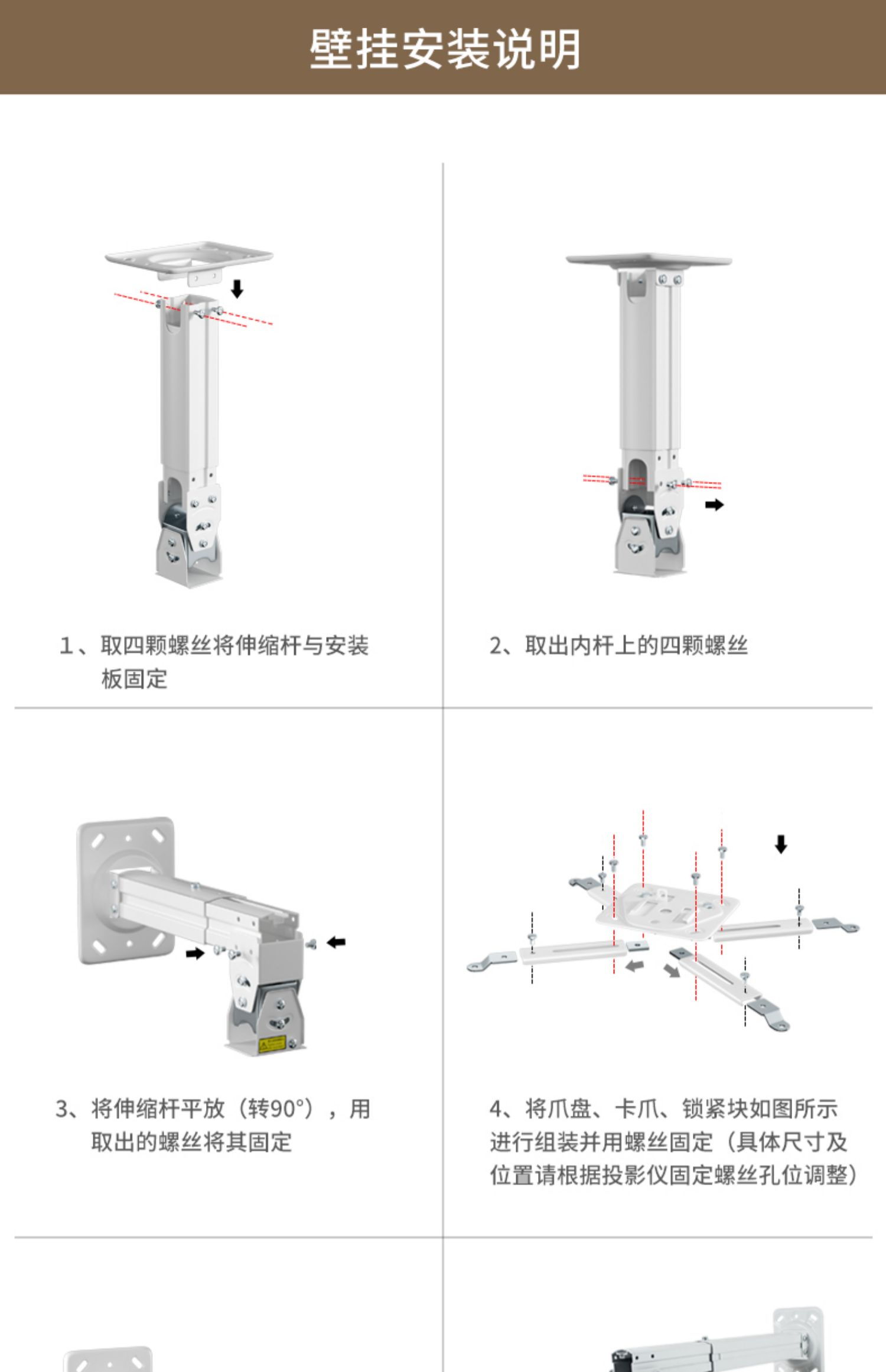 壁挂安装说明

1、取四颗螺丝将伸缩杆与安装板固定

2、取出内杆上的四颗螺丝

3、将伸缩杆平放（转90°），用取出的螺丝将其固定

4、将爪盘、卡爪、锁紧块如图所示进行组装并用螺丝固定（具体尺寸及位置请根据投影仪固定螺丝孔位调整）