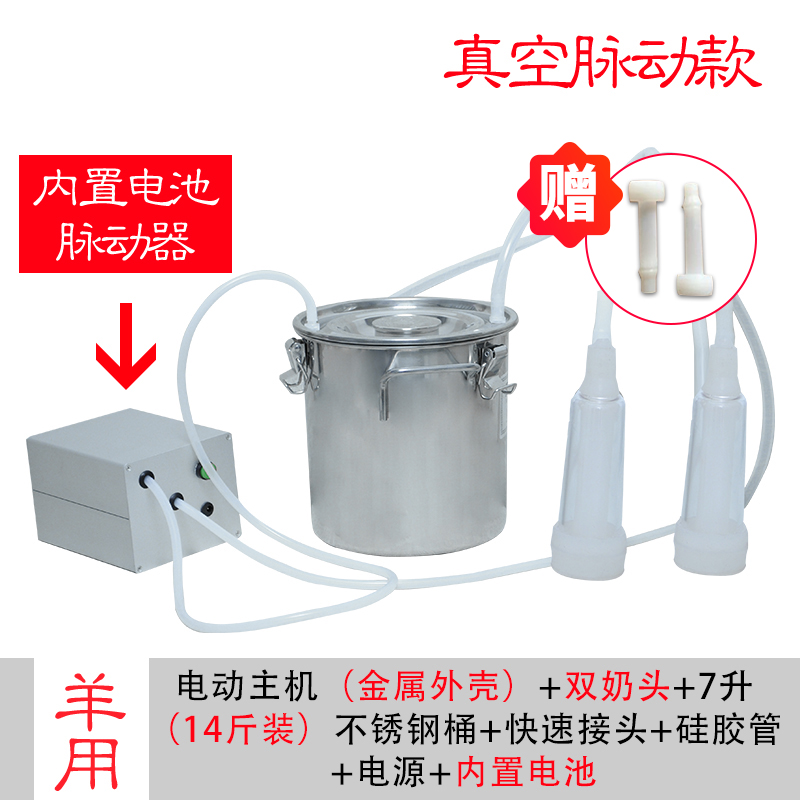 真空脉动款

内置电池
脉动器

赠

羊用

电动主机（金属外壳）+双奶头+7升（14斤装）不锈钢桶+快速接头+硅胶管+电源+内置电池