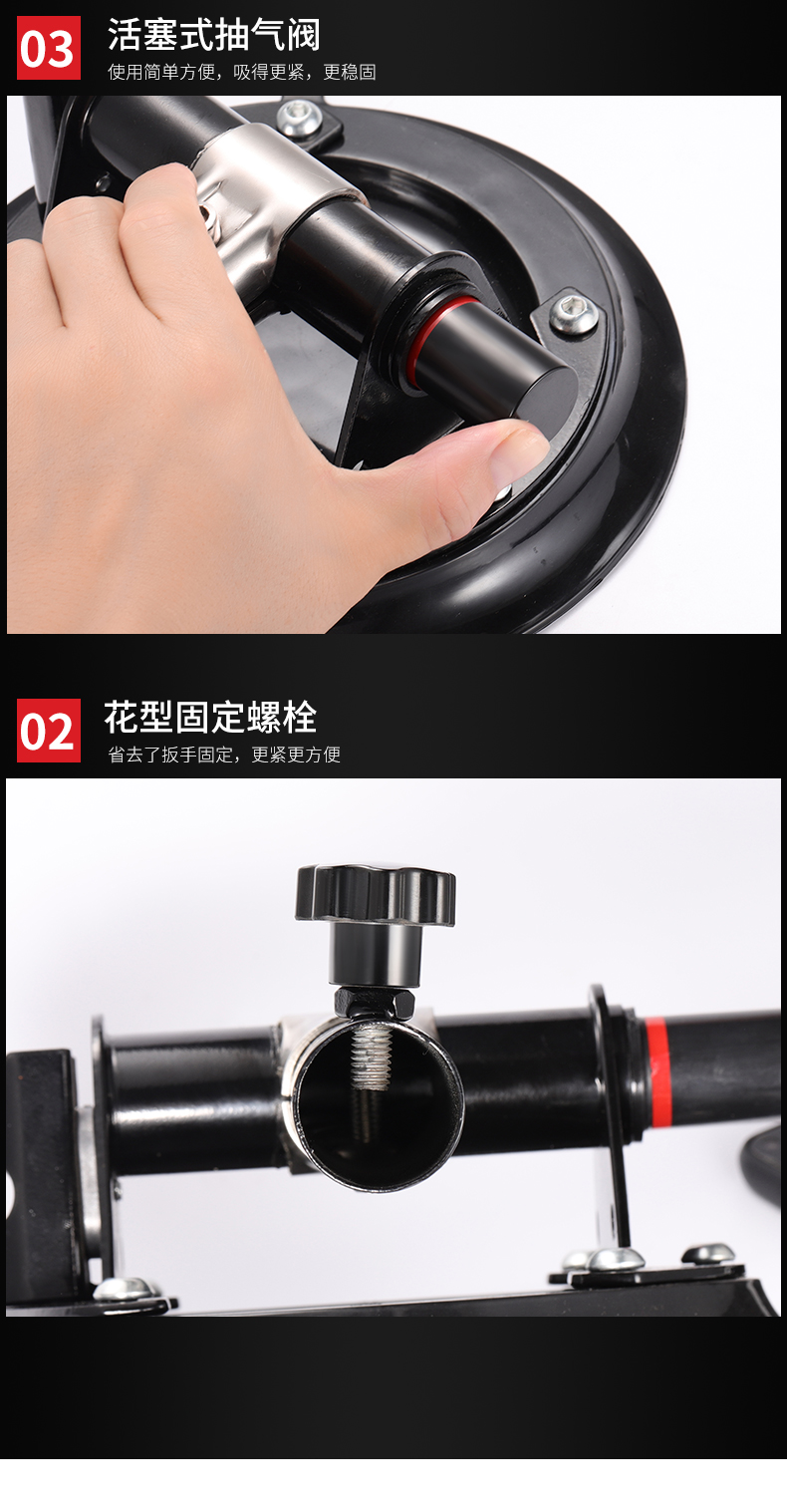 03 活塞式抽气阀
使用简单方便，吸得更紧，更稳固

02 花型固定螺栓
省去了扳手固定，更紧更方便