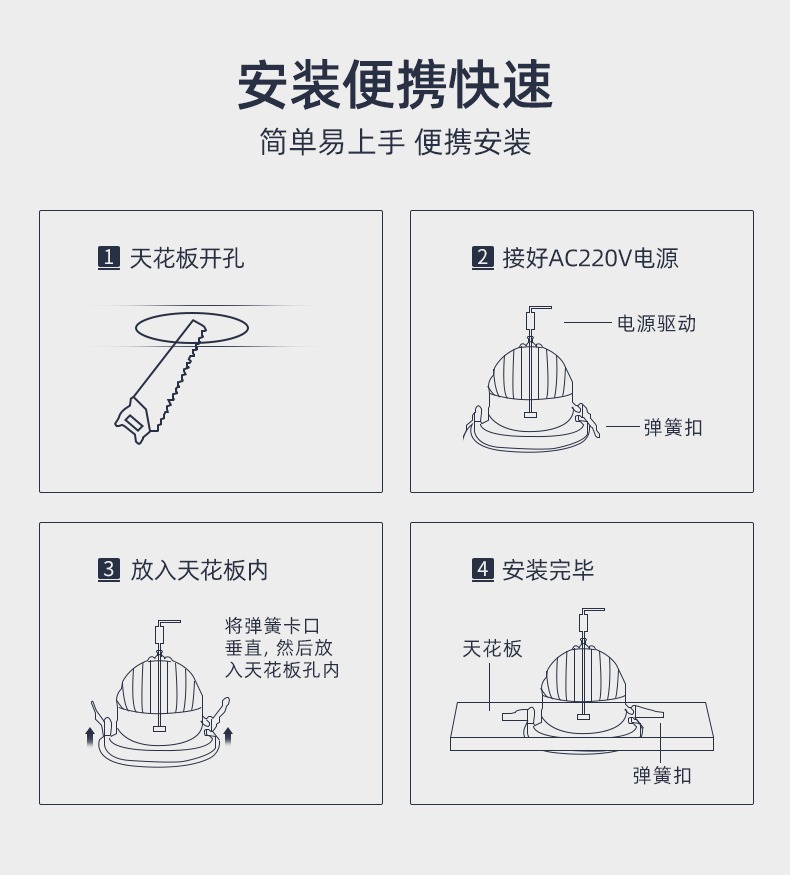 安装便携快速

简单易上手 便携安装

1 天花板开孔

2 接好AC220V电源

电源驱动

弹簧扣

3 放入天花板内

将弹簧卡口垂直, 然后放入天花板孔内

4 安装完毕

天花板

弹簧扣