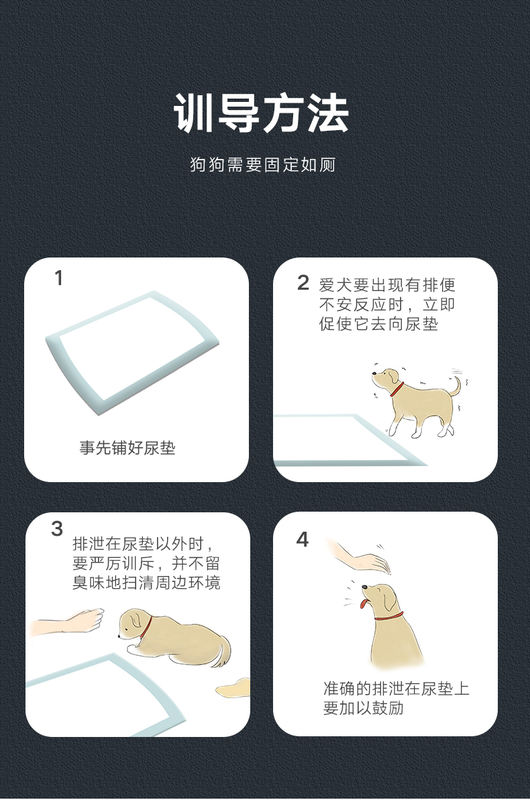 训导方法

狗狗需要固定如厕

1

事先铺好尿垫

2 爱犬要出现有排便不安反应时，立即促使它去向尿垫

3 排泄在尿垫以外时，要严厉训斥，并不留臭味地扫清周边环境

4

准确的排泄在尿垫上要加以鼓励