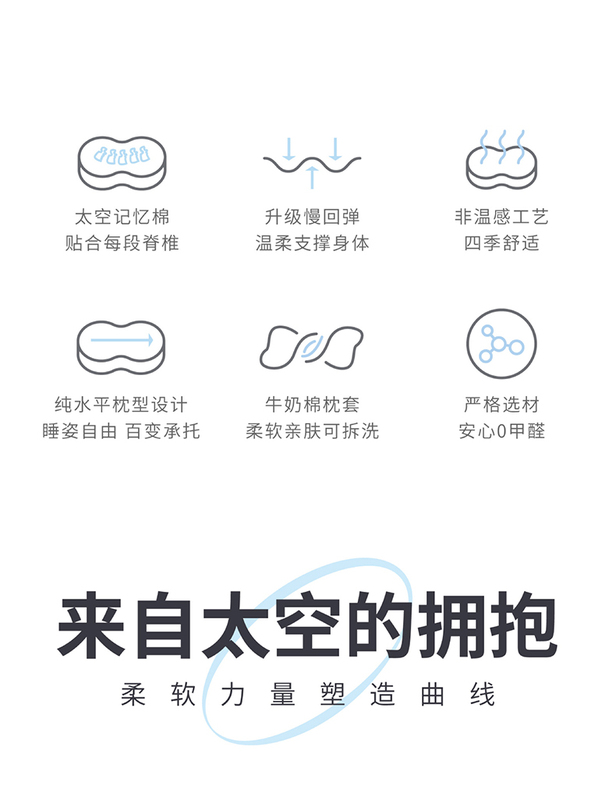 太空记忆棉
贴合每段脊椎

升级慢回弹
温柔支撑身体

非温感工艺
四季舒适

纯水平枕型设计
睡姿自由 百变承托

牛奶棉枕套
柔软亲肤可拆洗

严格选材
安心0甲醛

来自太空的拥抱

柔软力量塑造曲线