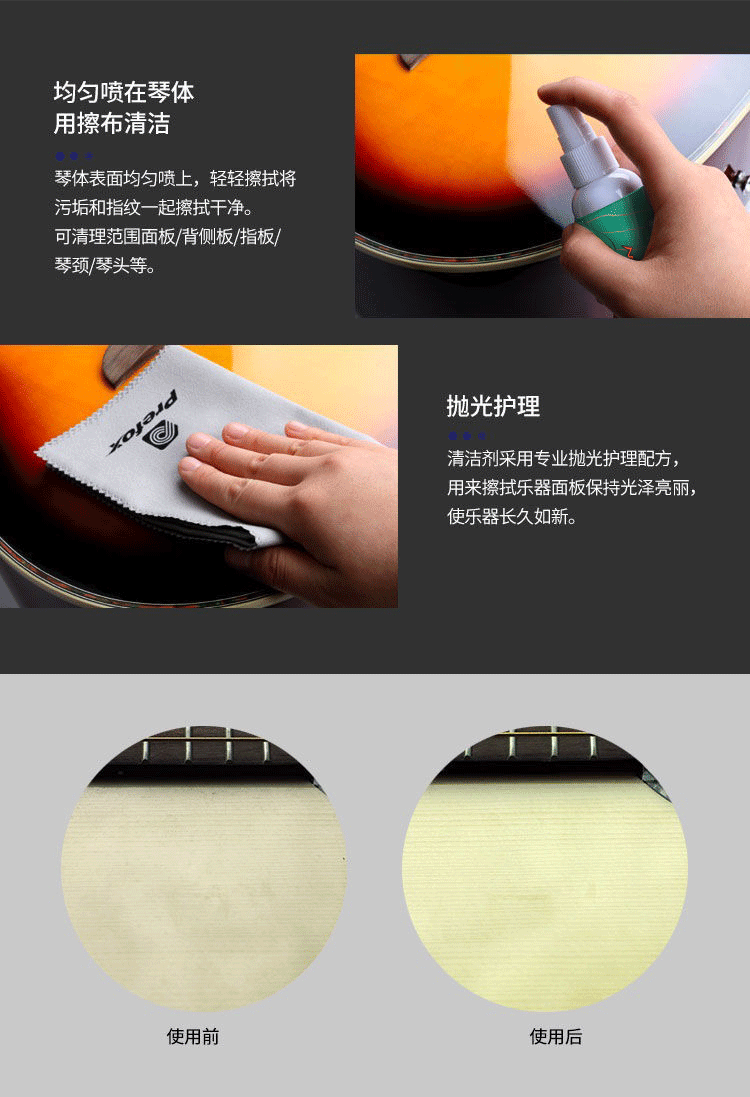 均匀喷在琴体
用擦布清洁

琴体表面均匀喷上，轻轻擦拭将污垢和指纹一起擦拭干净。
可清理范围面板/背侧板/指板/琴颈/琴头等。

prefox

抛光护理

清洁剂采用专业抛光护理配方，用来擦拭乐器面板保持光泽亮丽，使乐器长久如新。

使用前

使用后