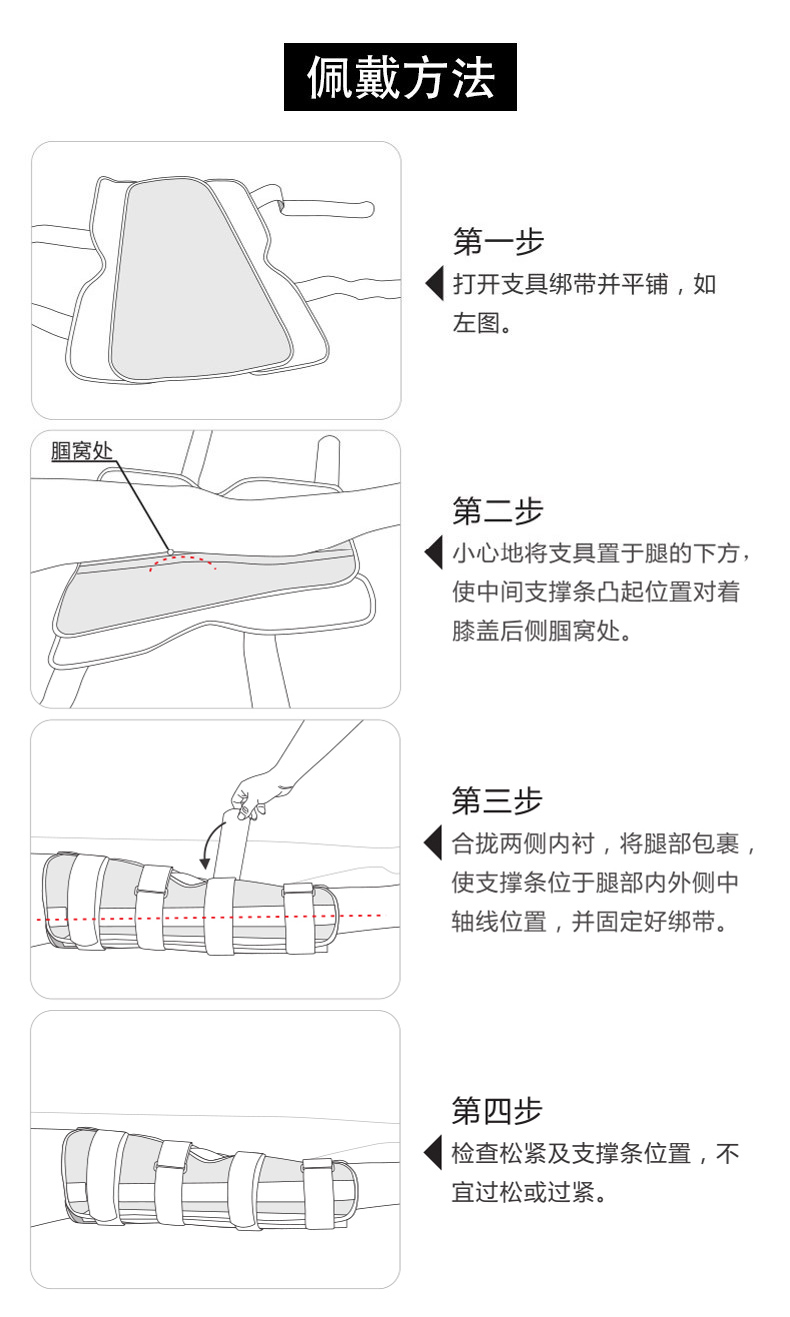 佩戴方法

第一步
打开支具绑带并平铺，如左图。

腘窝处

第二步
小心地将支具置于腿的下方，使中间支撑条凸起位置对着膝盖后侧腘窝处。

第三步
合拢两侧内衬，将腿部包裹，使支撑条位于腿部内外侧中轴线位置，并固定好绑带。

第四步
检查松紧及支撑条位置，不宜过松或过紧。