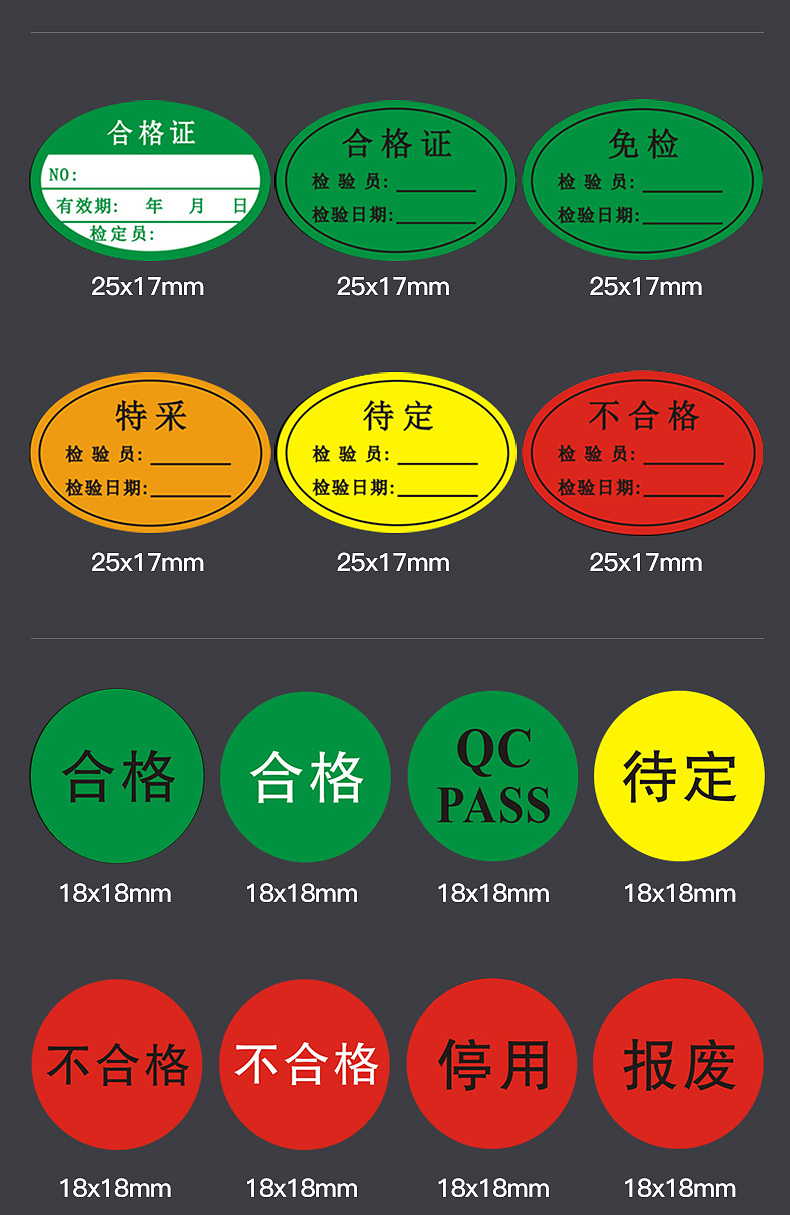 合格证
NO:
有效期: 年 月 日
检定员:

25x17mm

合格证
检验员:____
检验日期:____

25x17mm

免检
检验员:____
检验日期:____

25x17mm

特采
检验员:____
检验日期:____

25x17mm

待定
检验员:____
检验日期:____

25x17mm

不合格
检验员:____
检验日期:____

25x17mm

合格

18x18mm

合格

18x18mm

QC PASS

18x18mm

待定

18x18mm

不合格

18x18mm

不合格

18x18mm

停用

18x18mm

报废

18x18mm