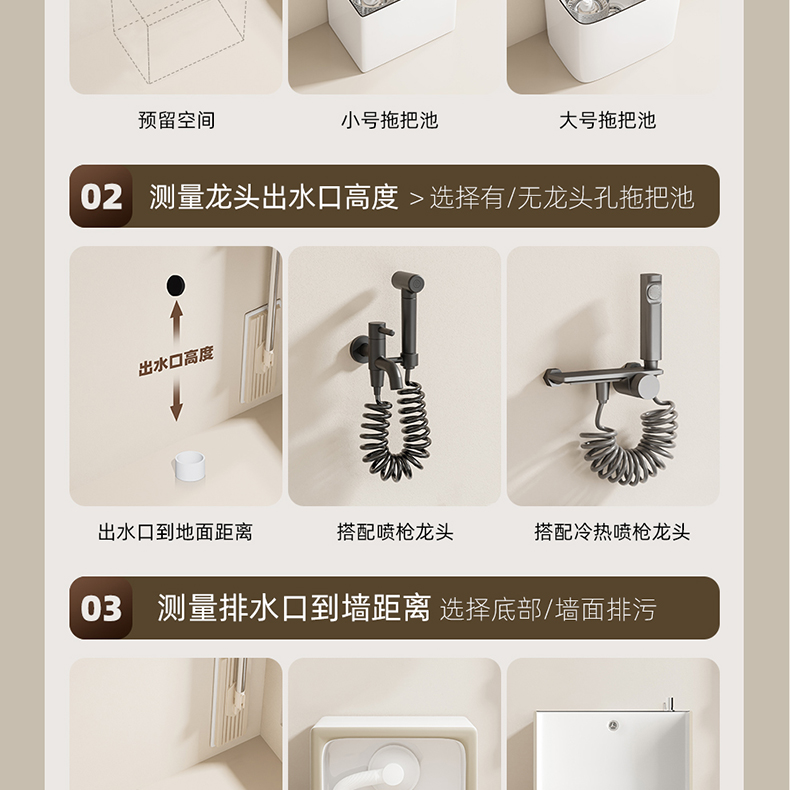 预留空间

小号拖把池

大号拖把池

02 测量龙头出水口高度 > 选择有/无龙头孔拖把池

出水口高度

出水口到地面距离

搭配喷枪龙头

搭配冷热喷枪龙头

03 测量排水口到墙距离 选择底部/墙面排污