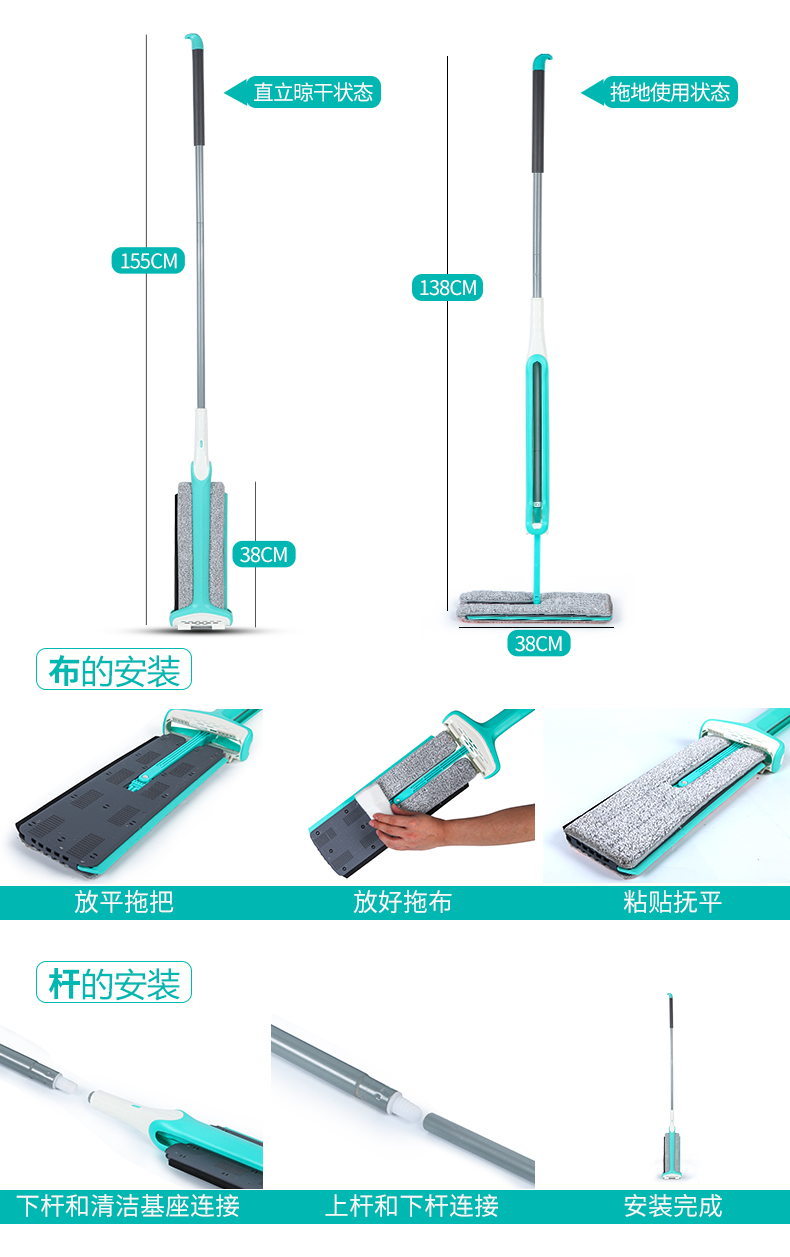 直立晾干状态

155CM

38CM

拖地使用状态

138CM

38CM

布的安装

放平拖把

放好拖布

粘贴抚平

杆的安装

下杆和清洁基座连接

上杆和下杆连接

安装完成