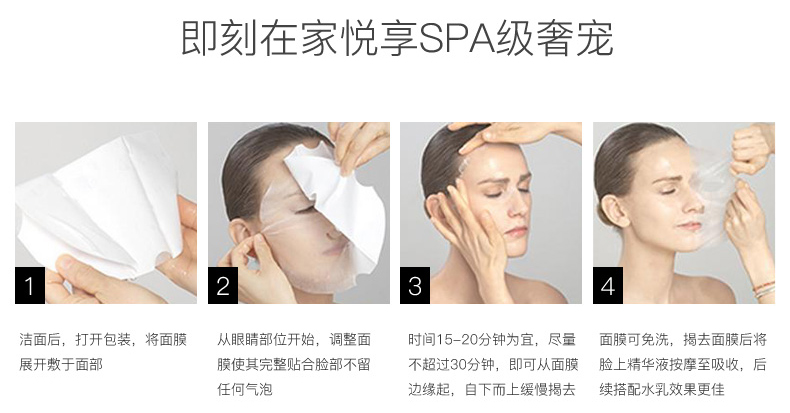 即刻在家悦享SPA级奢宠

1

洁面后，打开包装，将面膜展开敷于面部

2

从眼睛部位开始，调整面膜使其完整贴合脸部不留任何气泡

3

时间15-20分钟为宜，尽量不超过30分钟，即可从面膜边缘起，自下而上缓慢揭去

4

面膜可免洗，揭去面膜后将脸上精华液按摩至吸收，后续搭配水乳效果更佳