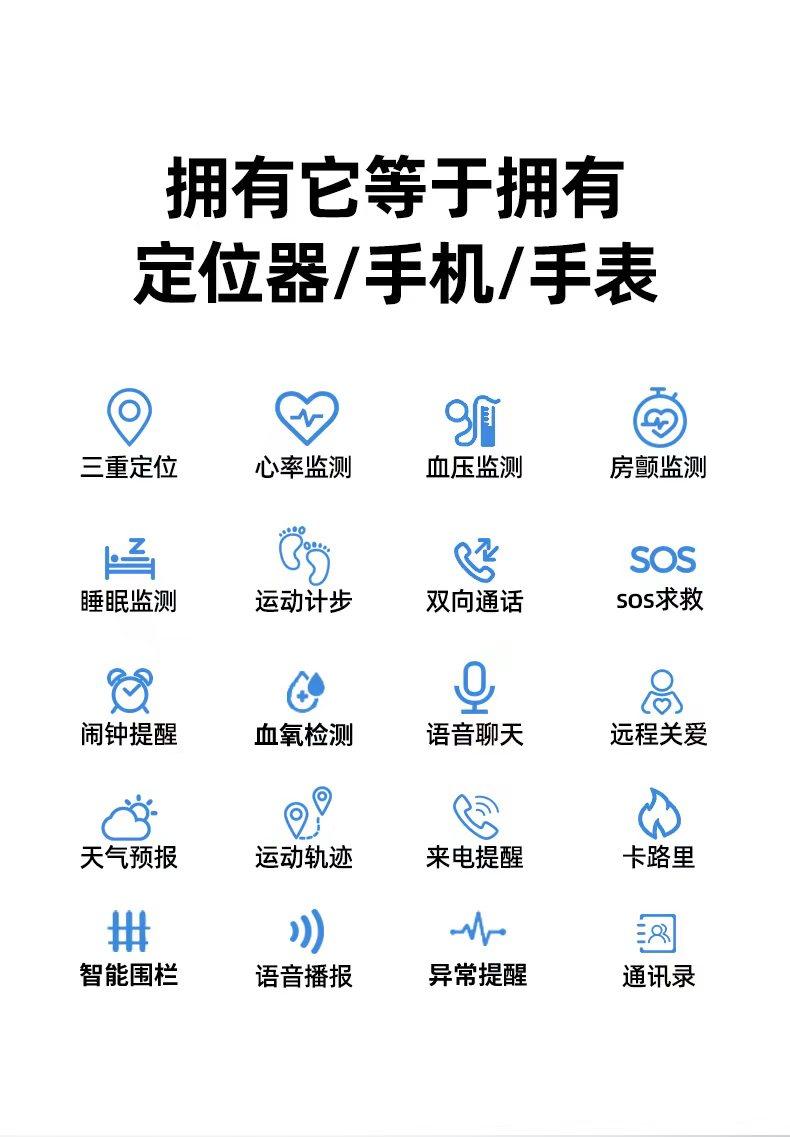 拥有它等于拥有
定位器/手机/手表

三重定位

心率监测

血压监测

房颤监测

睡眠监测

运动计步

双向通话

SOS
sos求救

闹钟提醒

血氧检测

语音聊天

远程关爱

天气预报

运动轨迹

来电提醒

卡路里

智能围栏

语音播报

异常提醒

通讯录