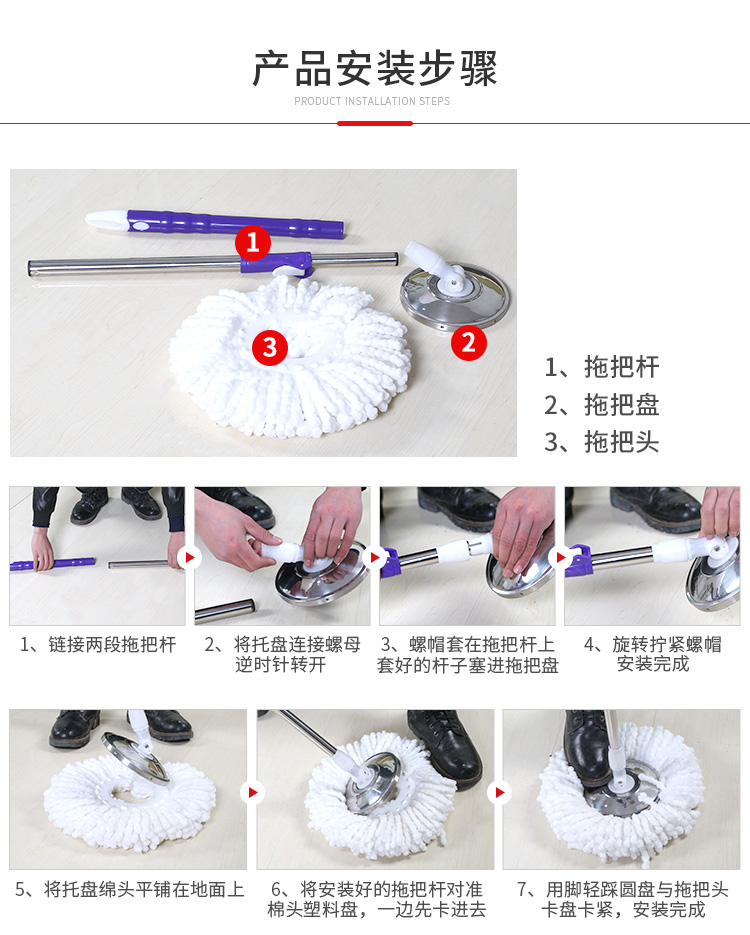 产品安装步骤
PRODUCT INSTALLATION STEPS

1
2
3

1、拖把杆
2、拖把盘
3、拖把头

1、链接两段拖把杆

2、将托盘连接螺母逆时针转开

3、螺帽套在拖把杆上套好的杆子塞进拖把盘

4、旋转拧紧螺帽安装完成

5、将托盘绵头平铺在地面上

6、将安装好的拖把杆对准棉头塑料盘，一边先卡进去

7、用脚轻踩圆盘与拖把头卡盘卡紧，安装完成