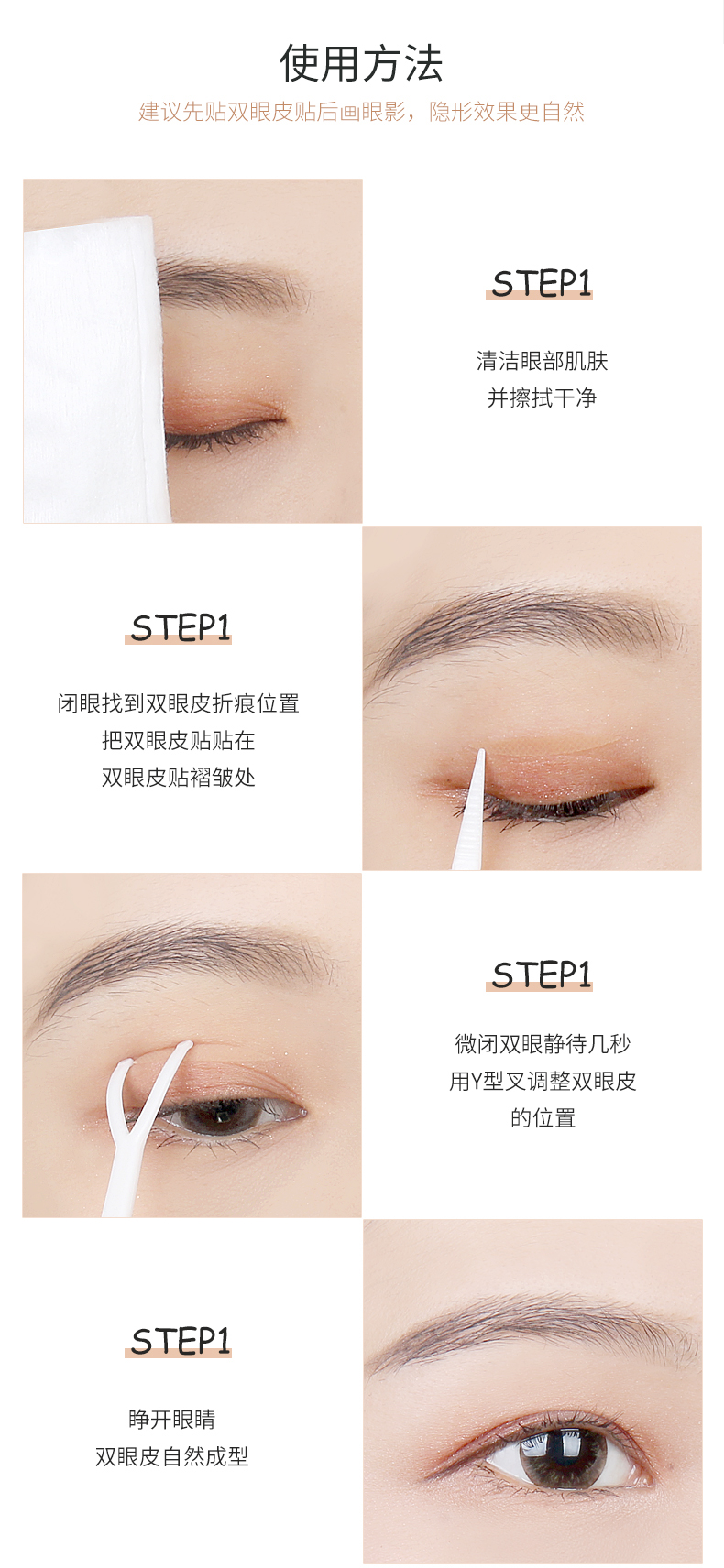 使用方法

建议先贴双眼皮贴后画眼影，隐形效果更自然

STEP1

清洁眼部肌肤
并擦拭干净

STEP1

闭眼找到双眼皮折痕位置
把双眼皮贴贴在
双眼皮贴褶皱处

STEP1

微闭双眼静待几秒
用Y型叉调整双眼皮
的位置

STEP1

睁开眼睛
双眼皮自然成型