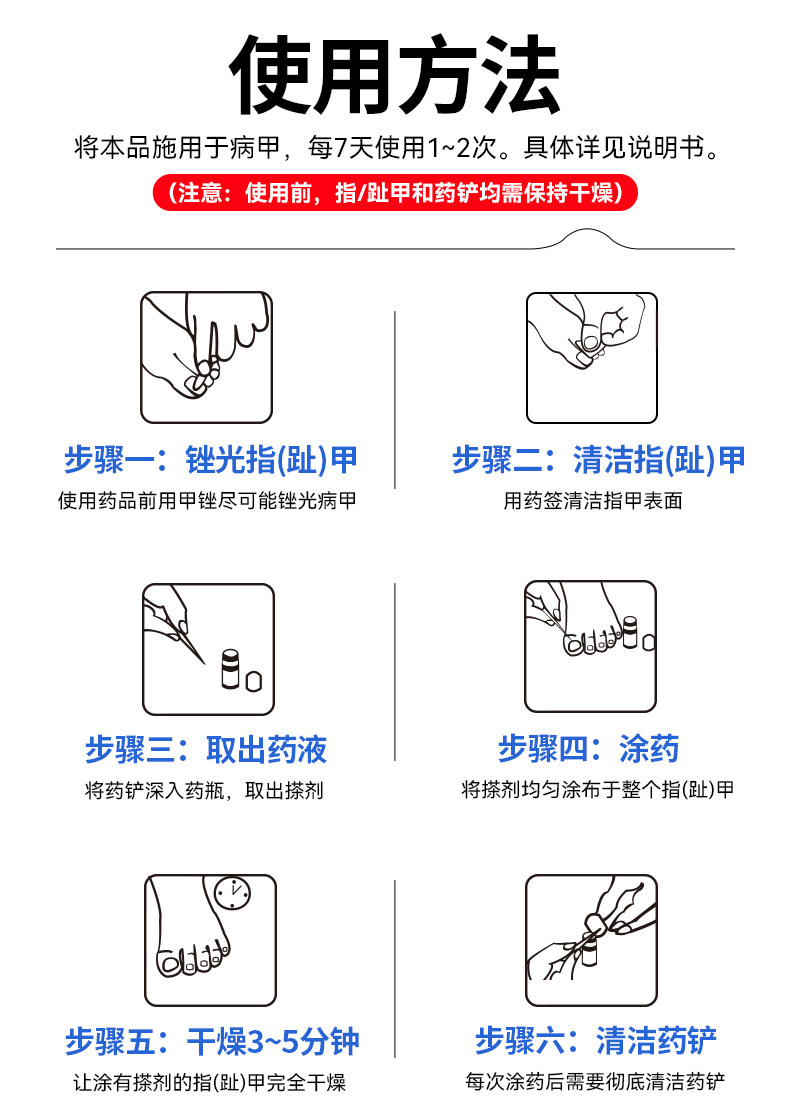 使用方法

将本品施用于病甲，每7天使用1~2次。具体详见说明书。

（注意：使用前，指/趾甲和药铲均需保持干燥）

步骤一：锉光指(趾)甲

使用药品前用甲锉尽可能锉光病甲

步骤二：清洁指(趾)甲

用药签清洁指甲表面

步骤三：取出药液

将药铲深入药瓶，取出搽剂

步骤四：涂药

将搽剂均匀涂布于整个指(趾)甲

步骤五：干燥3~5分钟

让涂有搽剂的指(趾)甲完全干燥

步骤六：清洁药铲

每次涂药后需要彻底清洁药铲