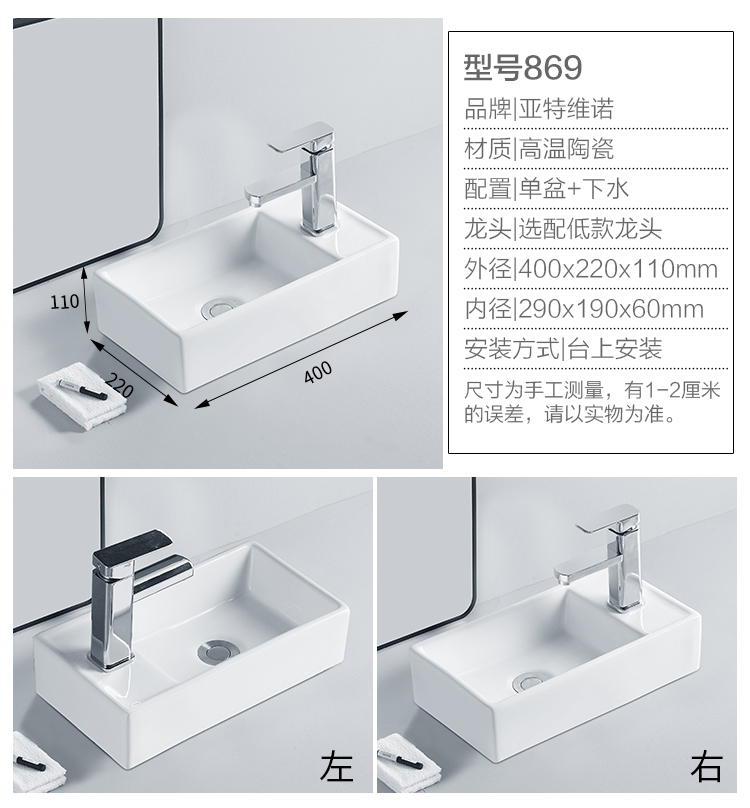 110

220

400

型号869

品牌|亚特维诺

材质|高温陶瓷

配置|单盆+下水

龙头|选配低款龙头

外径|400x220x110mm

内径|290x190x60mm

安装方式|台上安装

尺寸为手工测量，有1-2厘米的误差，请以实物为准。

左

右