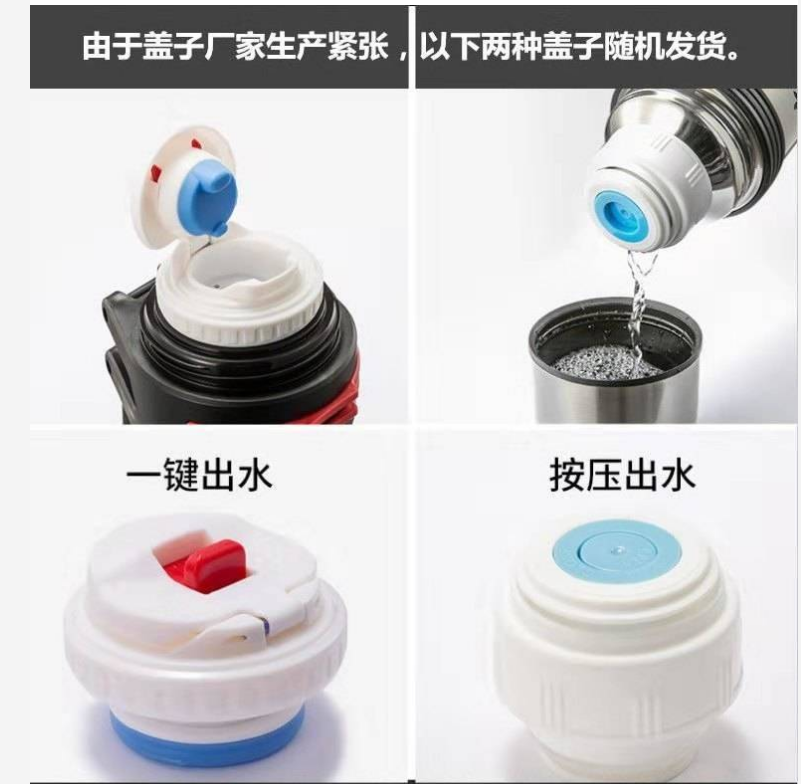 由于盖子厂家生产紧张，以下两种盖子随机发货。

一键出水

按压出水