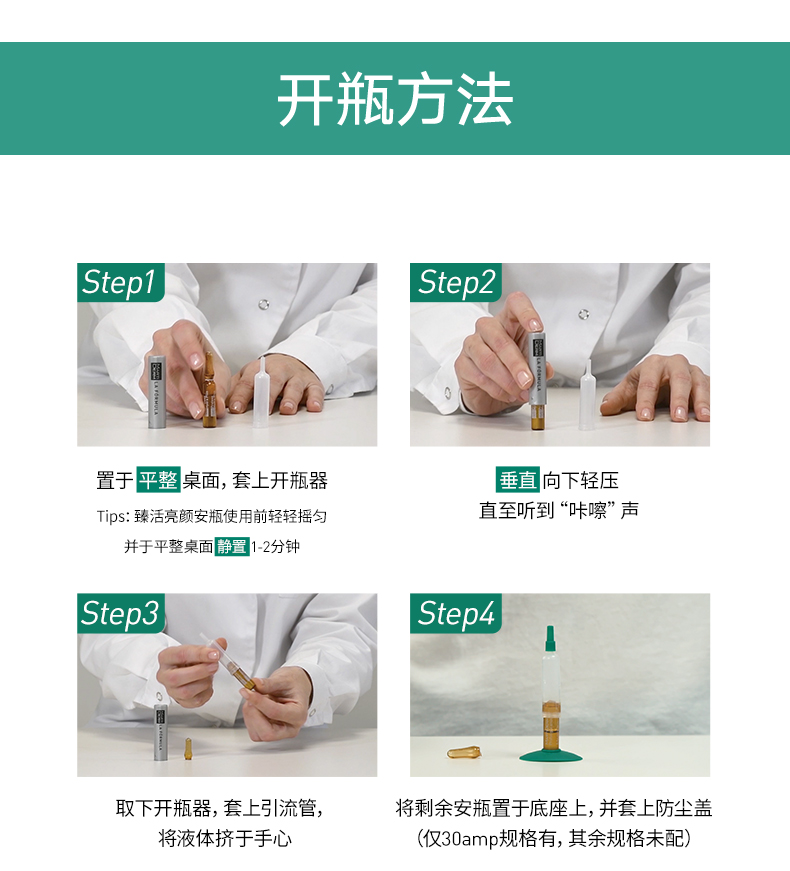 开瓶方法

Step1

LA FÓRMULA

置于平整桌面，套上开瓶器

Tips：臻活亮颜安瓶使用前轻轻摇匀

并于平整桌面静置1-2分钟

Step2

LA FÓRMULA

垂直向下轻压

直至听到“咔嚓”声

Step3

LA FÓRMULA

取下开瓶器，套上引流管，

将液体挤于手心

Step4

将剩余安瓶置于底座上，并套上防尘盖

（仅30amp规格有，其余规格未配）