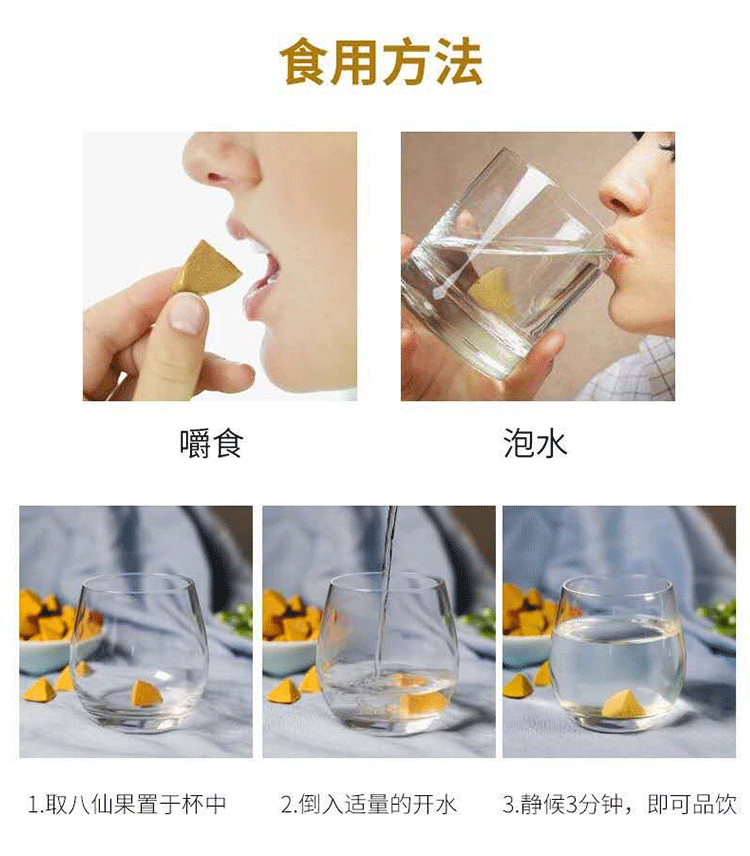 食用方法

嚼食

泡水

1.取八仙果置于杯中

2.倒入适量的开水

3.静候3分钟，即可品饮