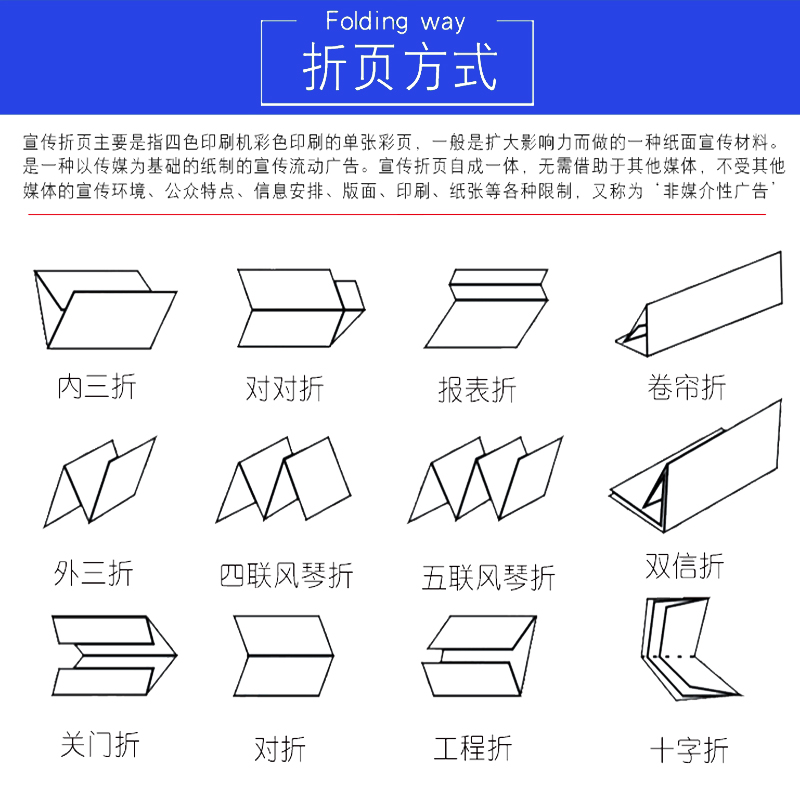 Folding way
折页方式

宣传折页主要是指四色印刷机彩色印刷的单张彩页，一般是扩大影响力而做的一种纸面宣传材料。是一种以传媒为基础的纸制的宣传流动广告。宣传折页自成一体，无需借助于其他媒体，不受其他媒体的宣传环境、公众特点、信息安排、版面、印刷、纸张等各种限制，又称为‘非媒介性广告’

内三折
对对折
报表折
卷帘折
外三折
四联风琴折
五联风琴折
双信折
关门折
对折
工程折
十字折