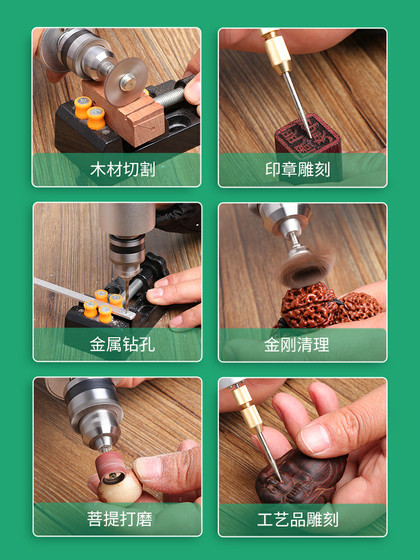 木材切割

印章雕刻

金属钻孔

金刚清理

菩提打磨

工艺品雕刻