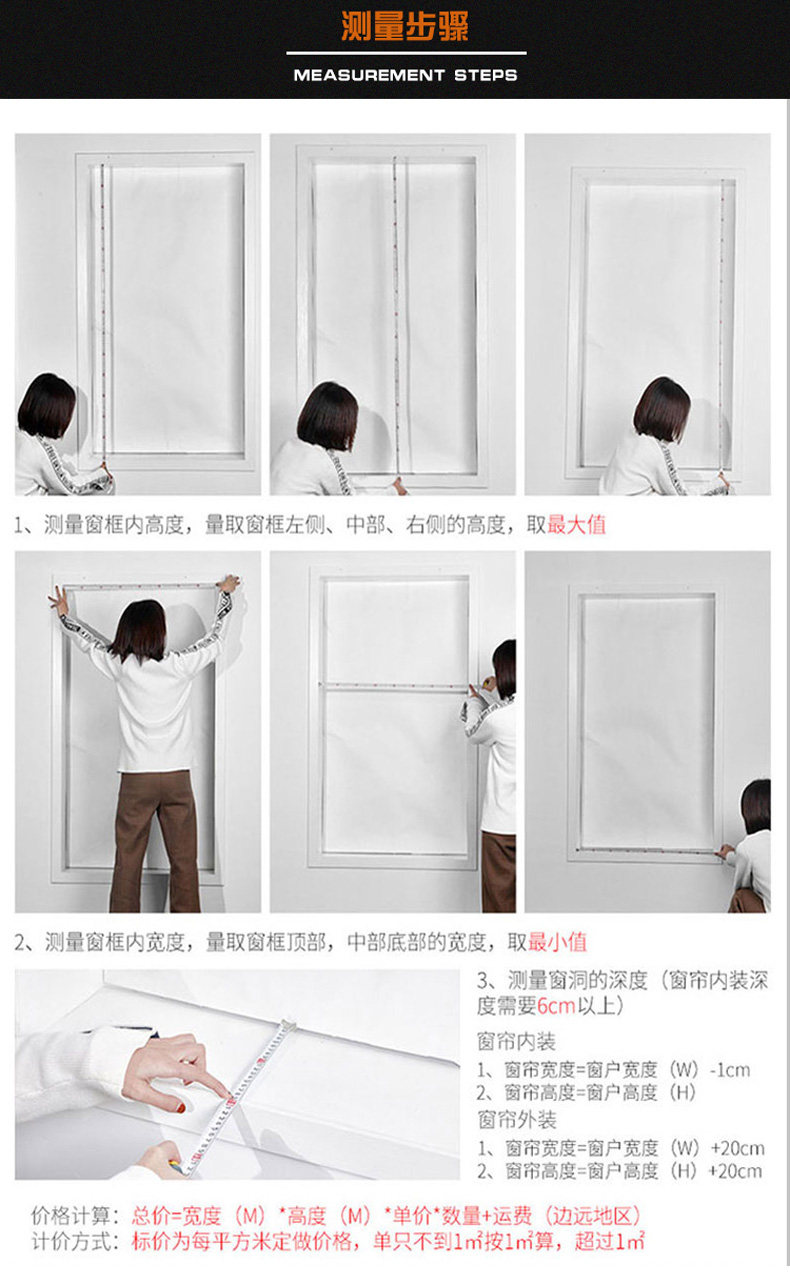 测量步骤
MEASUREMENT STEPS

1、测量窗框内高度，量取窗框左侧、中部、右侧的高度，取最大值

2、测量窗框内宽度，量取窗框顶部，中部底部的宽度，取最小值

3、测量窗洞的深度（窗帘内装深度需要6cm以上）

窗帘内装
1、窗帘宽度=窗户宽度（W）-1cm
2、窗帘高度=窗户高度（H）
窗帘外装
1、窗帘宽度=窗户宽度（W）+20cm
2、窗帘高度=窗户高度（H）+20cm

价格计算：总价=宽度（M）*高度（M）*单价*数量+运费（边远地区）
计价方式：标价为每平方米定做价格，单只不到1㎡按1㎡算，超过1㎡