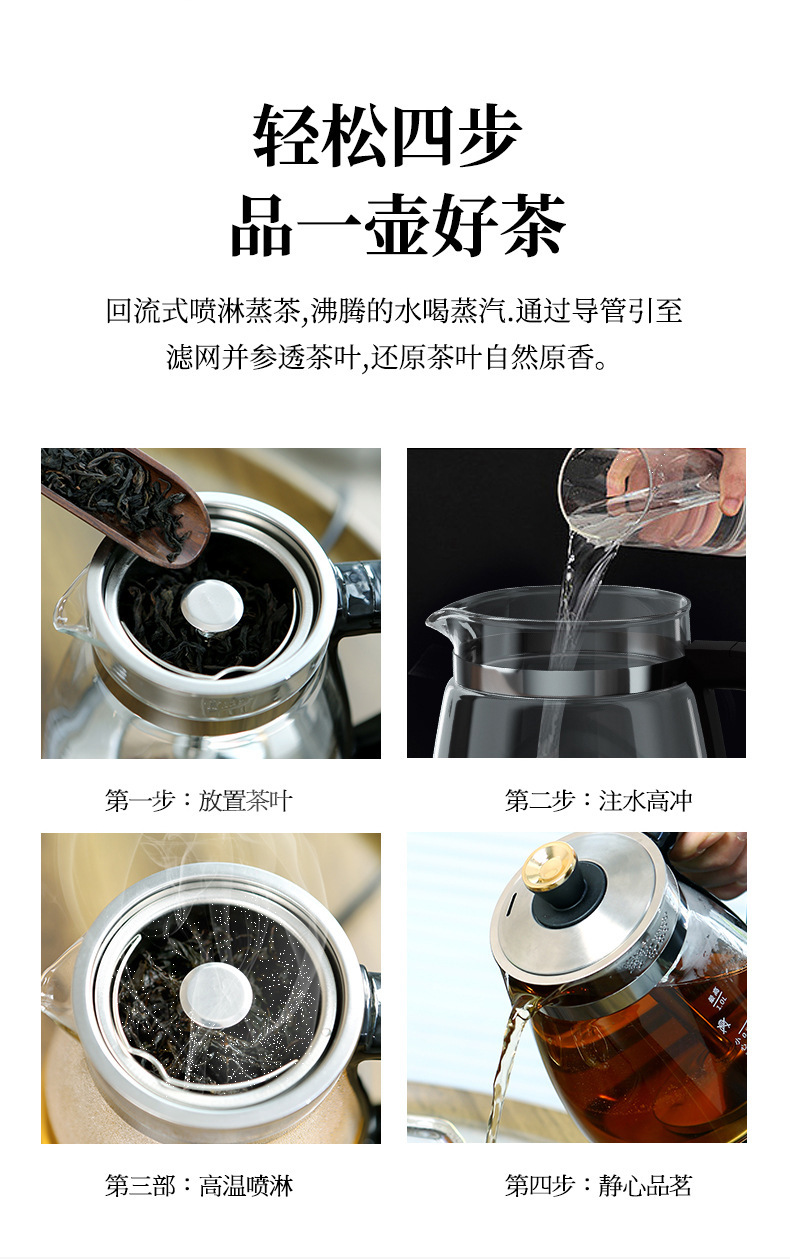 轻松四步
品一壶好茶

回流式喷淋蒸茶,沸腾的水喝蒸汽.通过导管引至滤网并参透茶叶,还原茶叶自然原香。

第一步：放置茶叶

第二步：注水高冲

第三部：高温喷淋

第四步：静心品茗