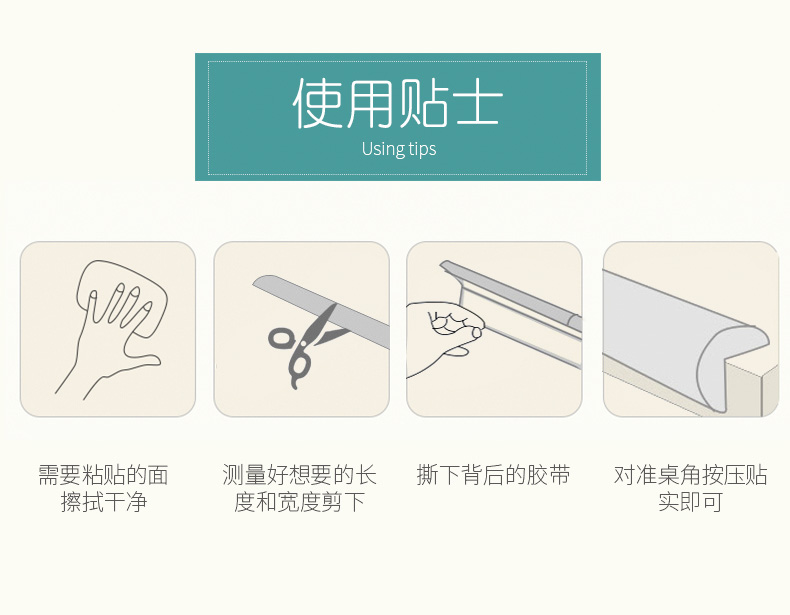 使用贴士
Using tips

需要粘贴的面擦拭干净

测量好想要的长度和宽度剪下

撕下背后的胶带

对准桌角按压贴实即可