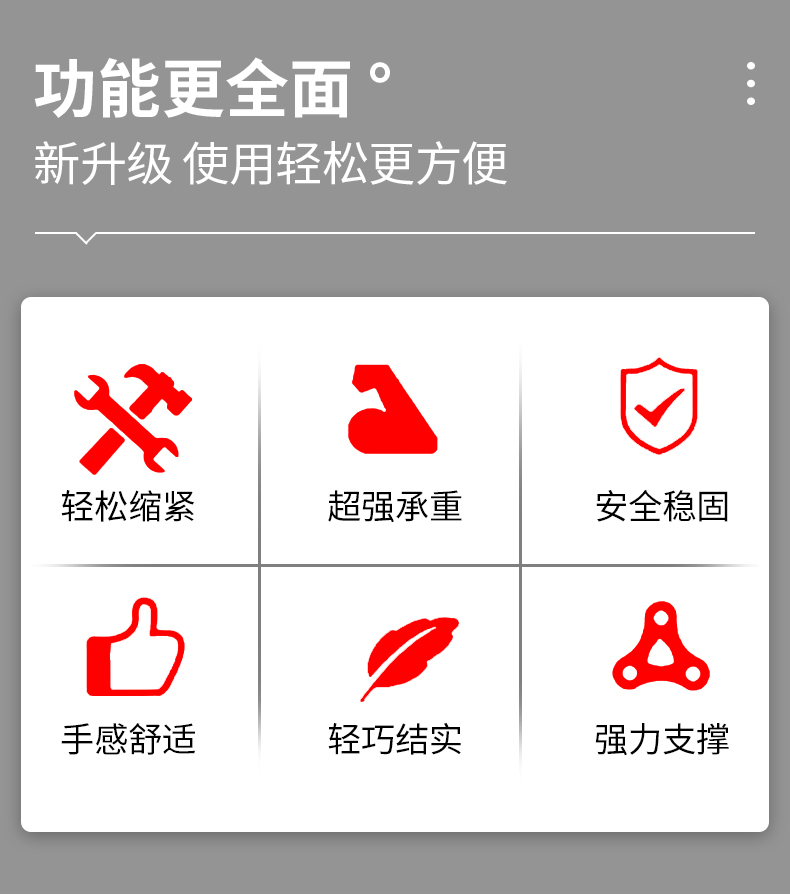 功能更全面°

新升级 使用轻松更方便

轻松缩紧

超强承重

安全稳固

手感舒适

轻巧结实

强力支撑