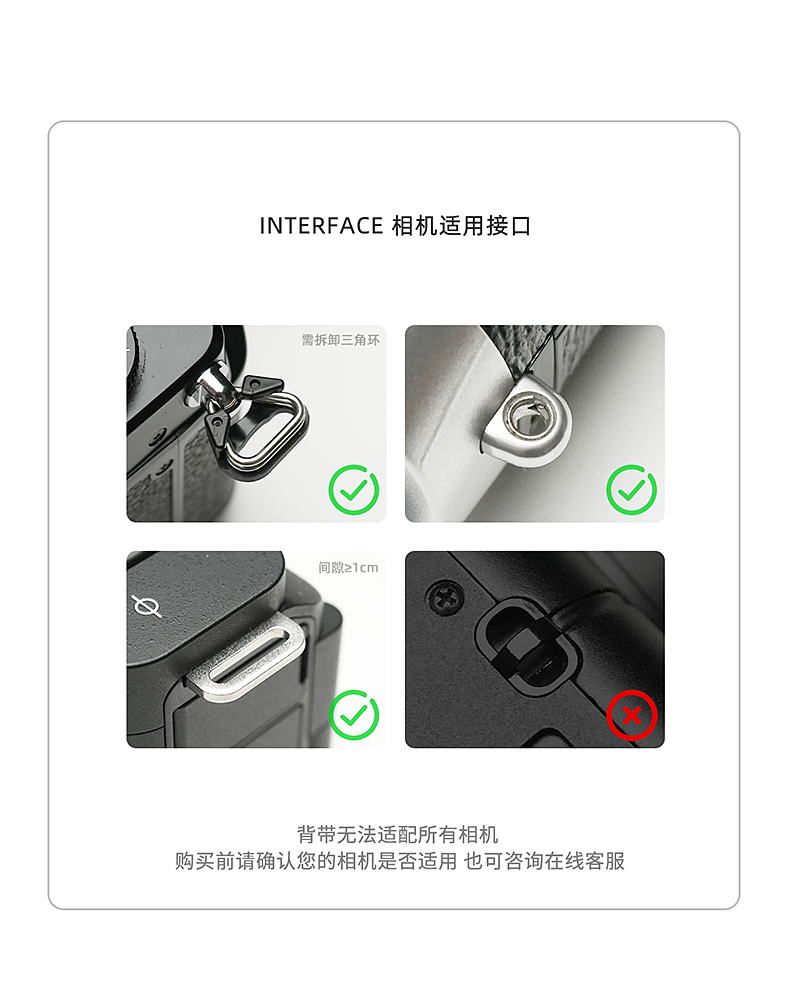 INTERFACE 相机适用接口

需拆卸三角环

间隙≥1cm

背带无法适配所有相机
购买前请确认您的相机是否适用 也可咨询在线客服