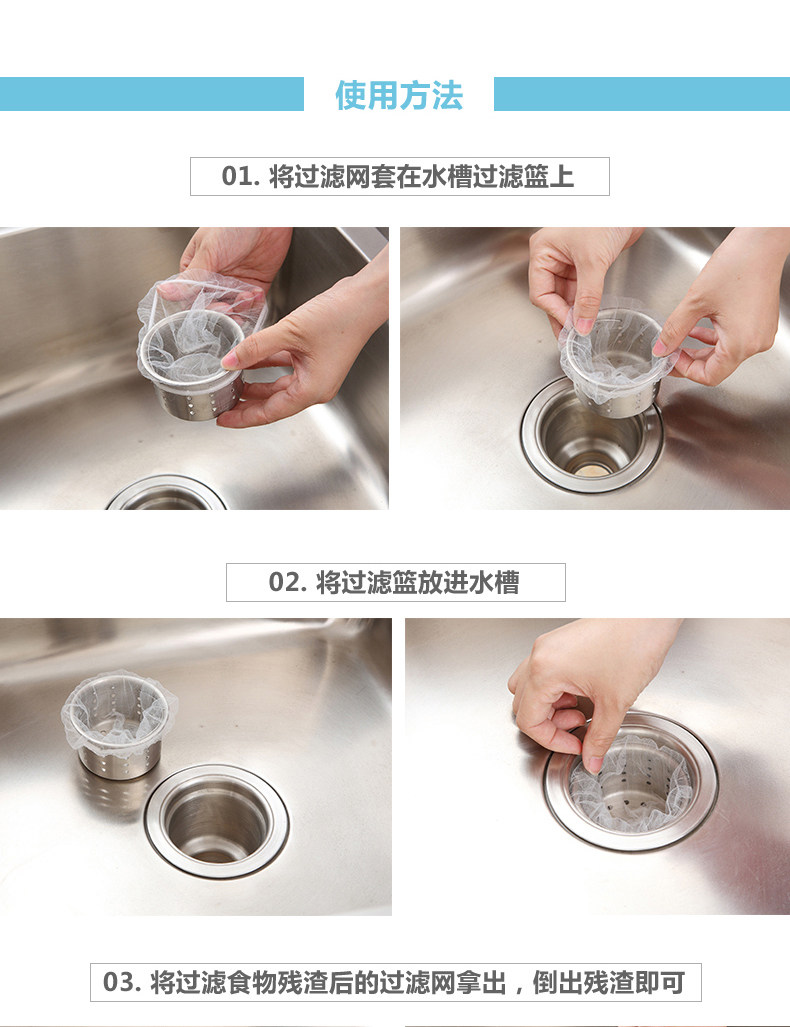 使用方法

01. 将过滤网套在水槽过滤篮上

02. 将过滤篮放进水槽

03. 将过滤食物残渣后的过滤网拿出，倒出残渣即可