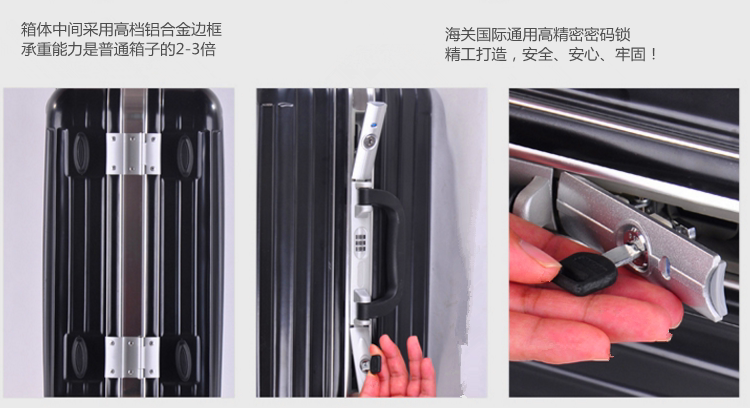 箱体中间采用高档铝合金边框
承重能力是普通箱子的2-3倍

海关国际通用高精密密码锁
精工打造，安全、安心、牢固！