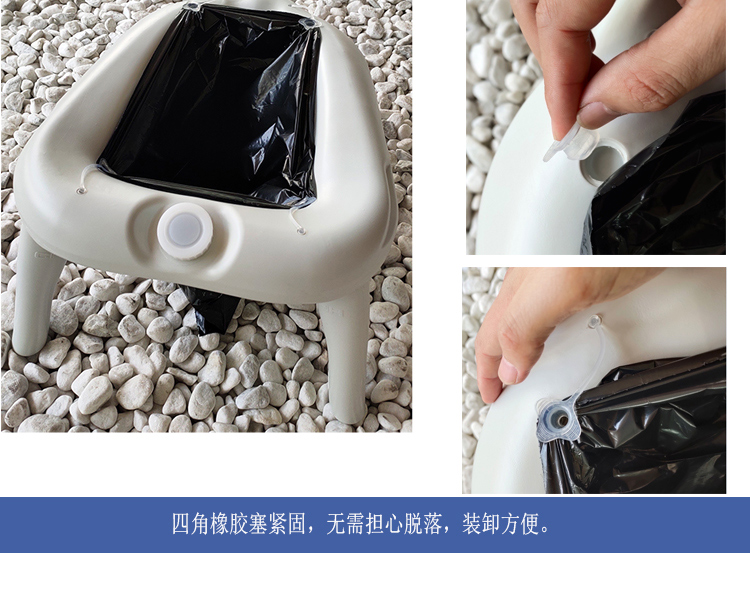 四角橡胶塞紧固，无需担心脱落，装卸方便。