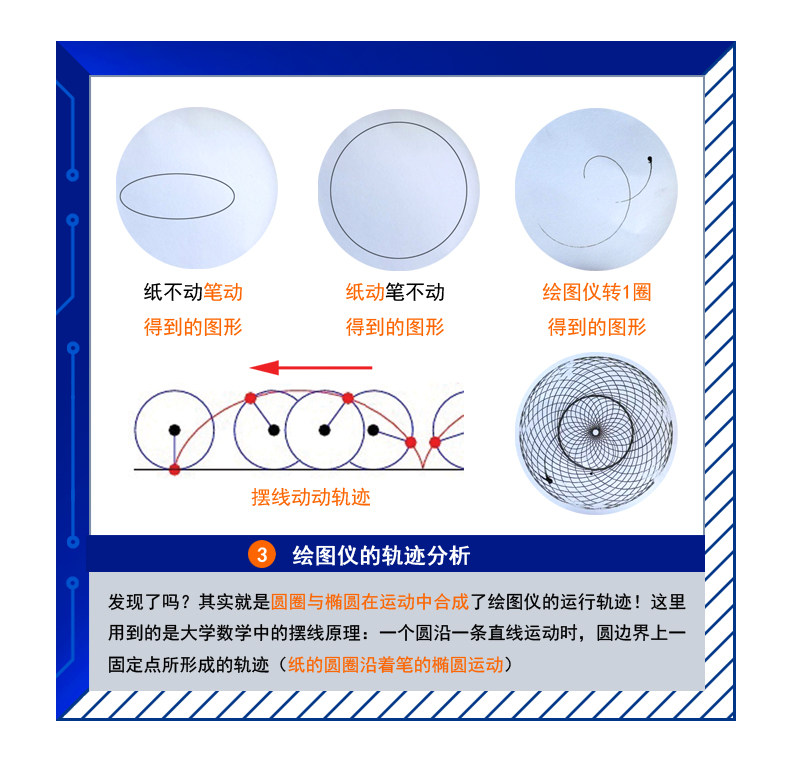 纸不动笔动
得到的图形

纸动笔不动
得到的图形

绘图仪转1圈
得到的图形

摆线动动轨迹

3 绘图仪的轨迹分析

发现了吗？其实就是圆圈与椭圆在运动中合成了绘图仪的运行轨迹！这里用到的是大学数学中的摆线原理：一个圆沿一条直线运动时，圆边界上一固定点所形成的轨迹（纸的圆圈沿着笔的椭圆运动）