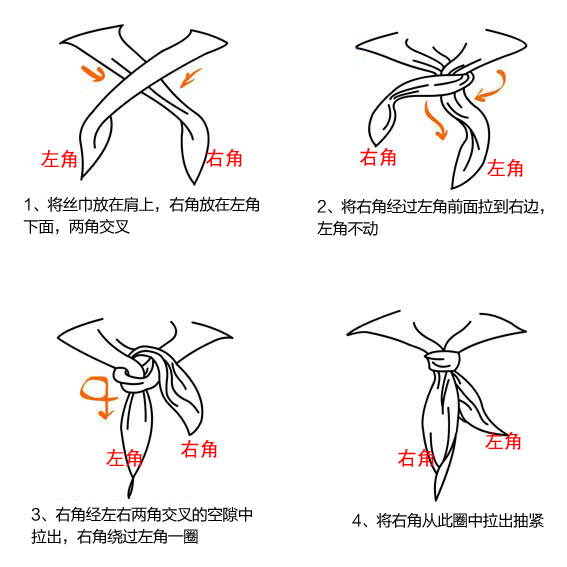 左角

右角

1、将丝巾放在肩上，右角放在左角下面，两角交叉

右角

左角

2、将右角经过左角前面拉到右边，左角不动

左角

右角

3、右角经左右两角交叉的空隙中拉出，右角绕过左角一圈

右角

左角

4、将右角从此圈中拉出抽紧