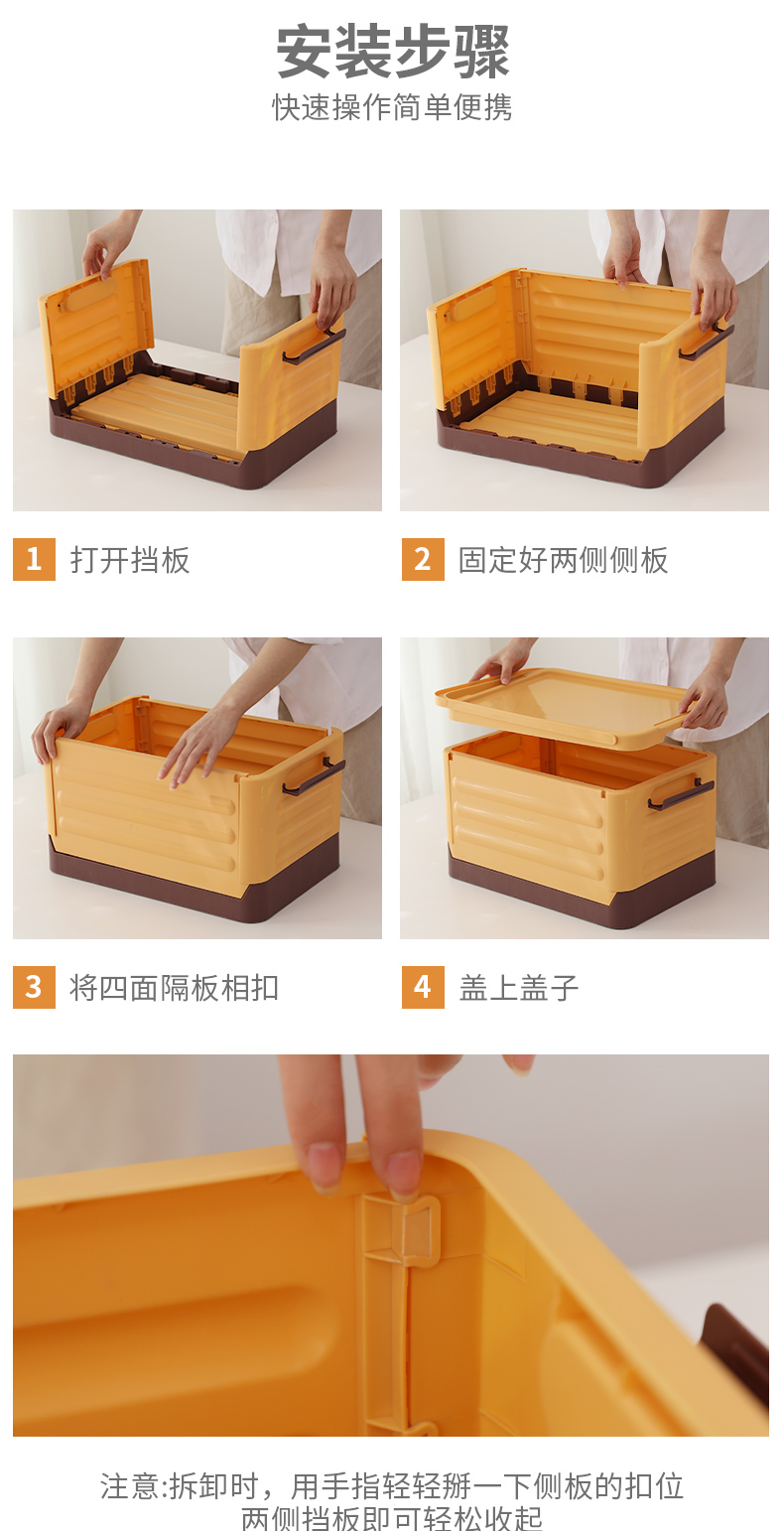 安装步骤
快速操作简单便携

1 打开挡板

2 固定好两侧侧板

3 将四面隔板相扣

4 盖上盖子

注意:拆卸时，用手指轻轻掰一下侧板的扣位
两侧挡板即可轻松收起