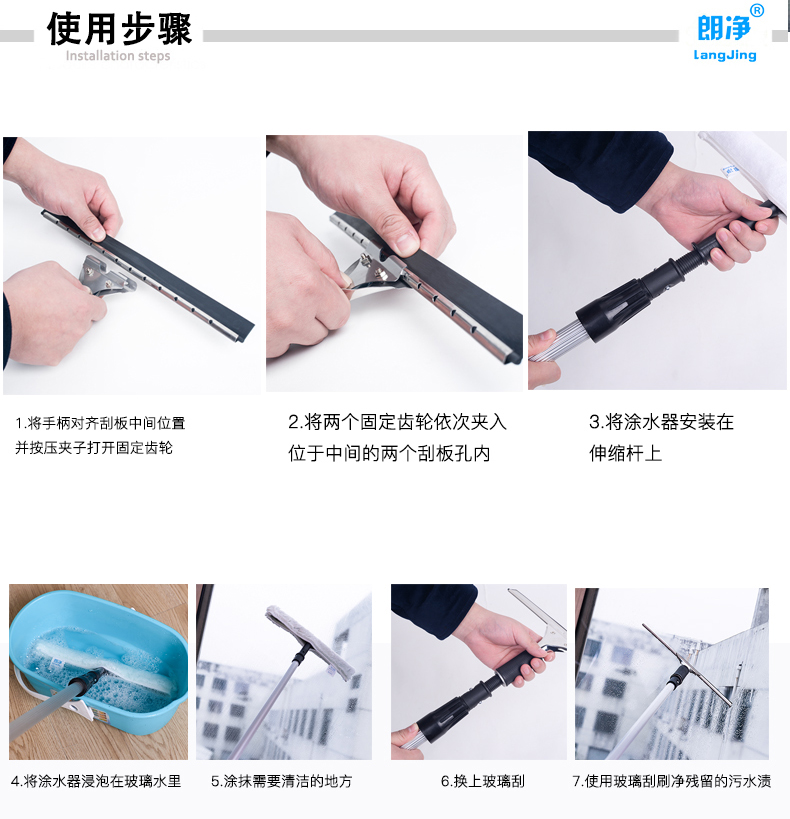 使用步骤
Installation steps

朗净®
LangJing

1.将手柄对齐刮板中间位置并按压夹子打开固定齿轮

2.将两个固定齿轮依次夹入位于中间的两个刮板孔内

3.将涂水器安装在伸缩杆上

4.将涂水器浸泡在玻璃水里

5.涂抹需要清洁的地方

6.换上玻璃刮

7.使用玻璃刮刷净残留的污水渍