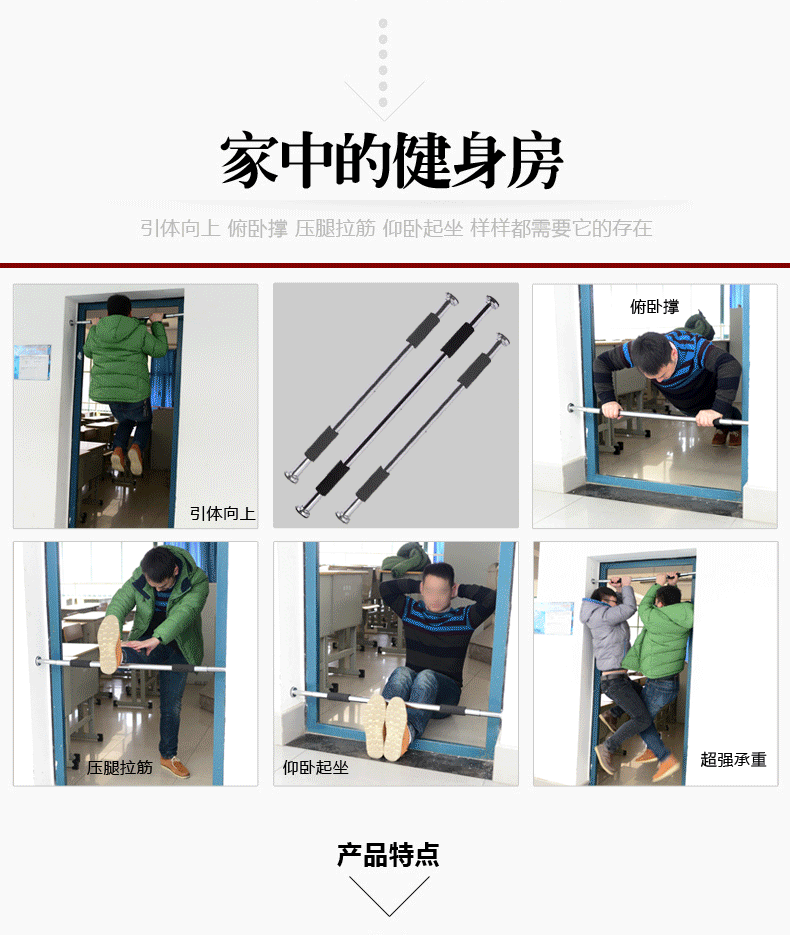 家中的健身房

引体向上 俯卧撑 压腿拉筋 仰卧起坐 样样都需要它的存在

引体向上

俯卧撑

压腿拉筋

仰卧起坐

超强承重

产品特点