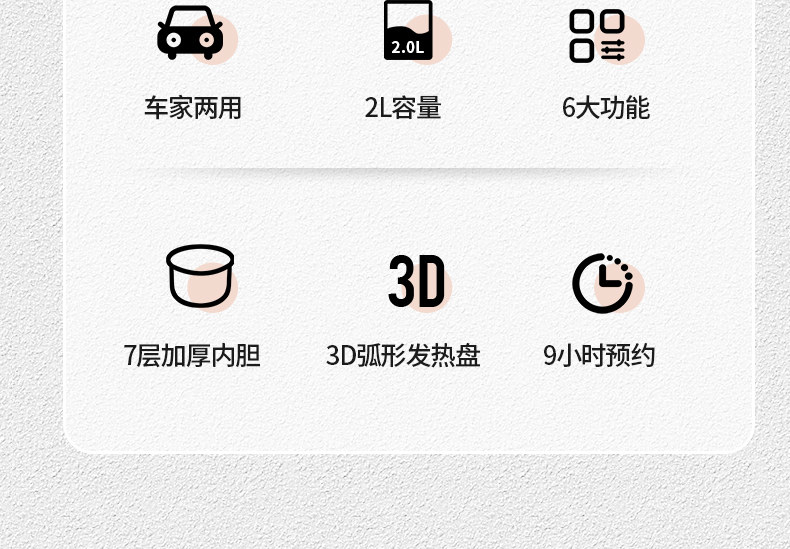 2.0L

车家两用

2L容量

6大功能

3D

7层加厚内胆

3D弧形发热盘

9小时预约