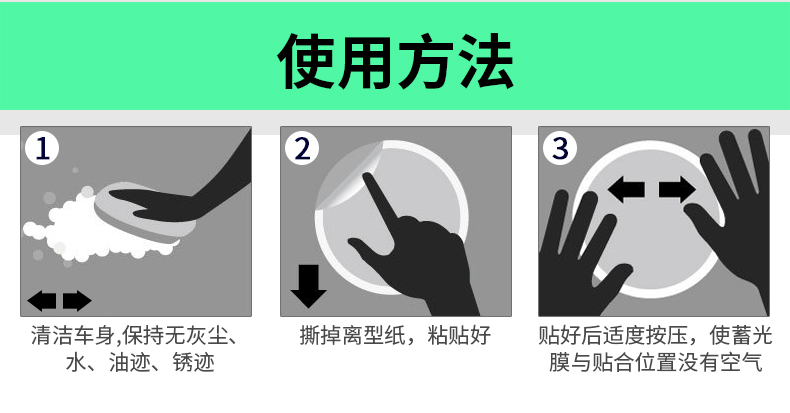 使用方法

1
清洁车身,保持无灰尘、水、油迹、锈迹

2
撕掉离型纸，粘贴好

3
贴好后适度按压，使蓄光膜与贴合位置没有空气