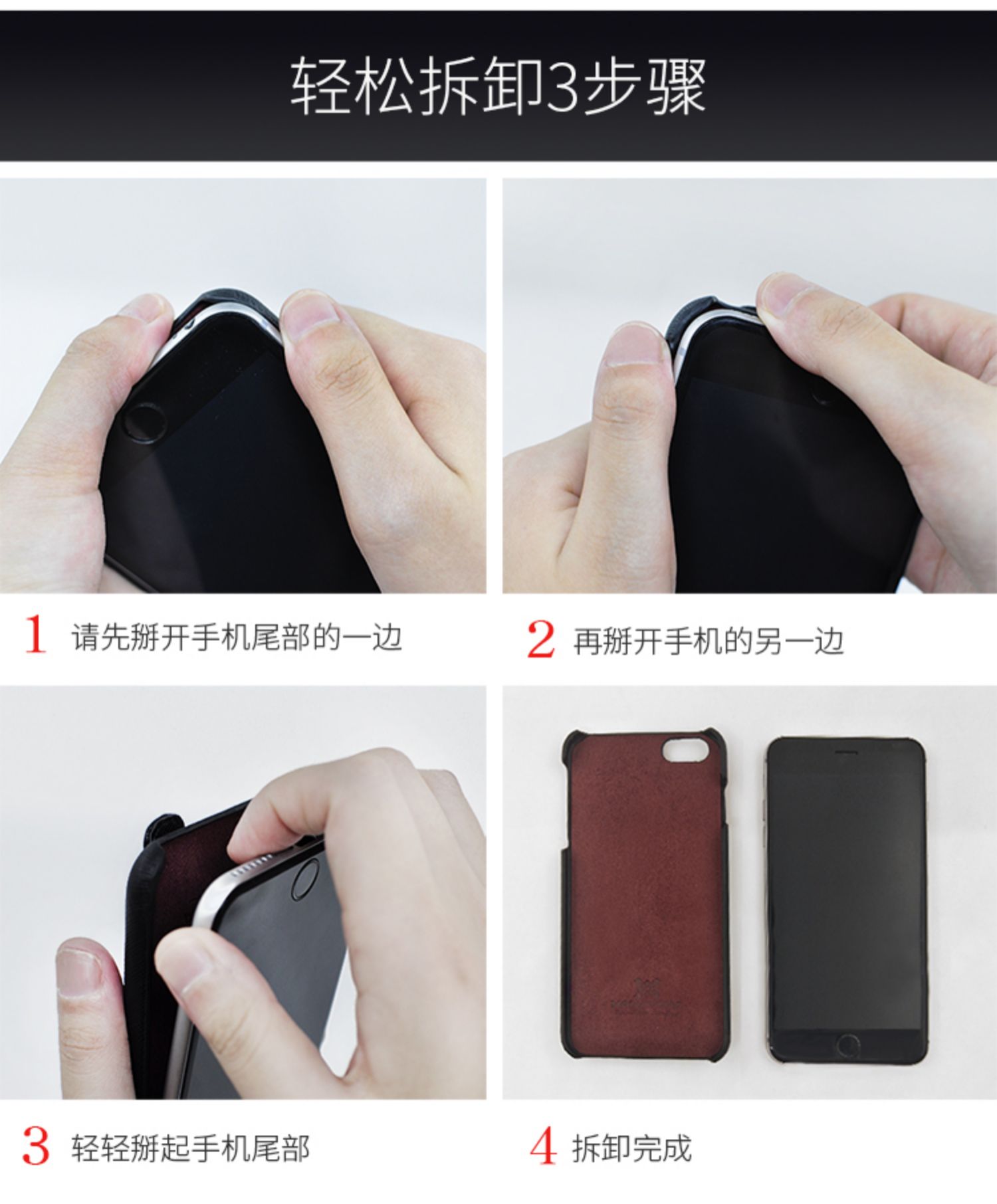 轻松拆卸3步骤

1 请先掰开手机尾部的一边

2 再掰开手机的另一边

3 轻轻掰起手机尾部

4 拆卸完成