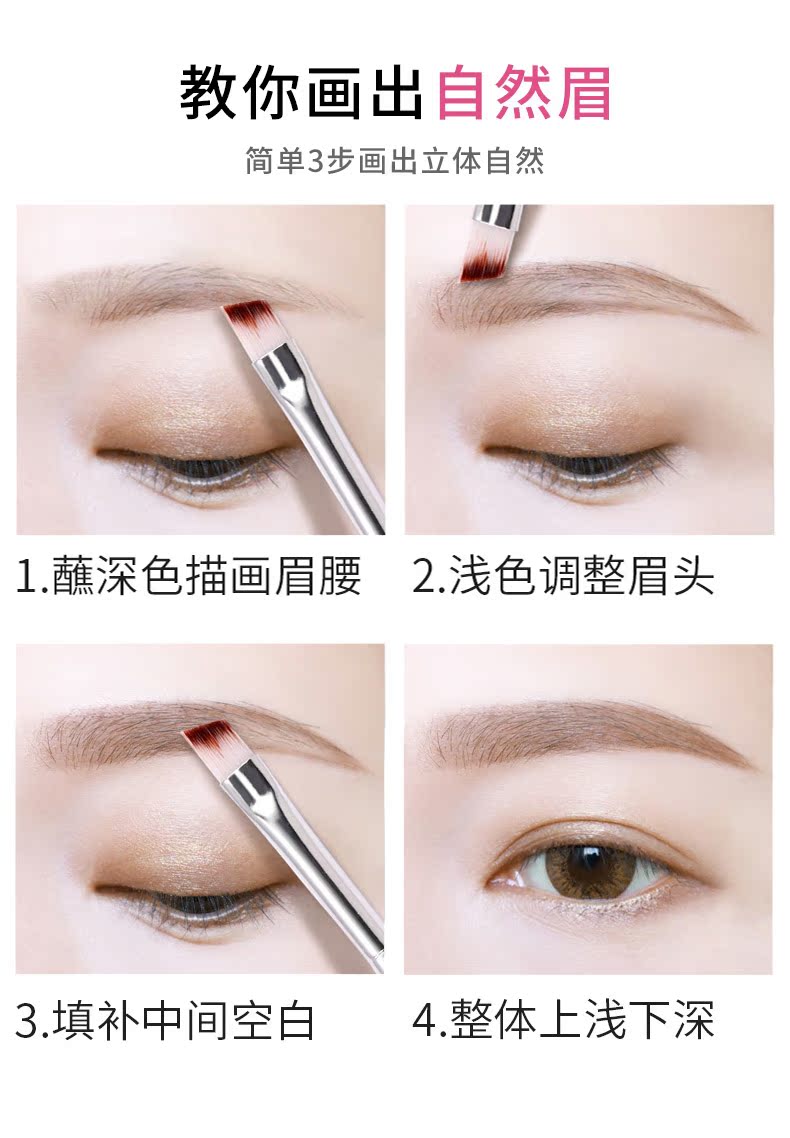 教你画出自然眉

简单3步画出立体自然

1.蘸深色描画眉腰

2.浅色调整眉头

3.填补中间空白

4.整体上浅下深