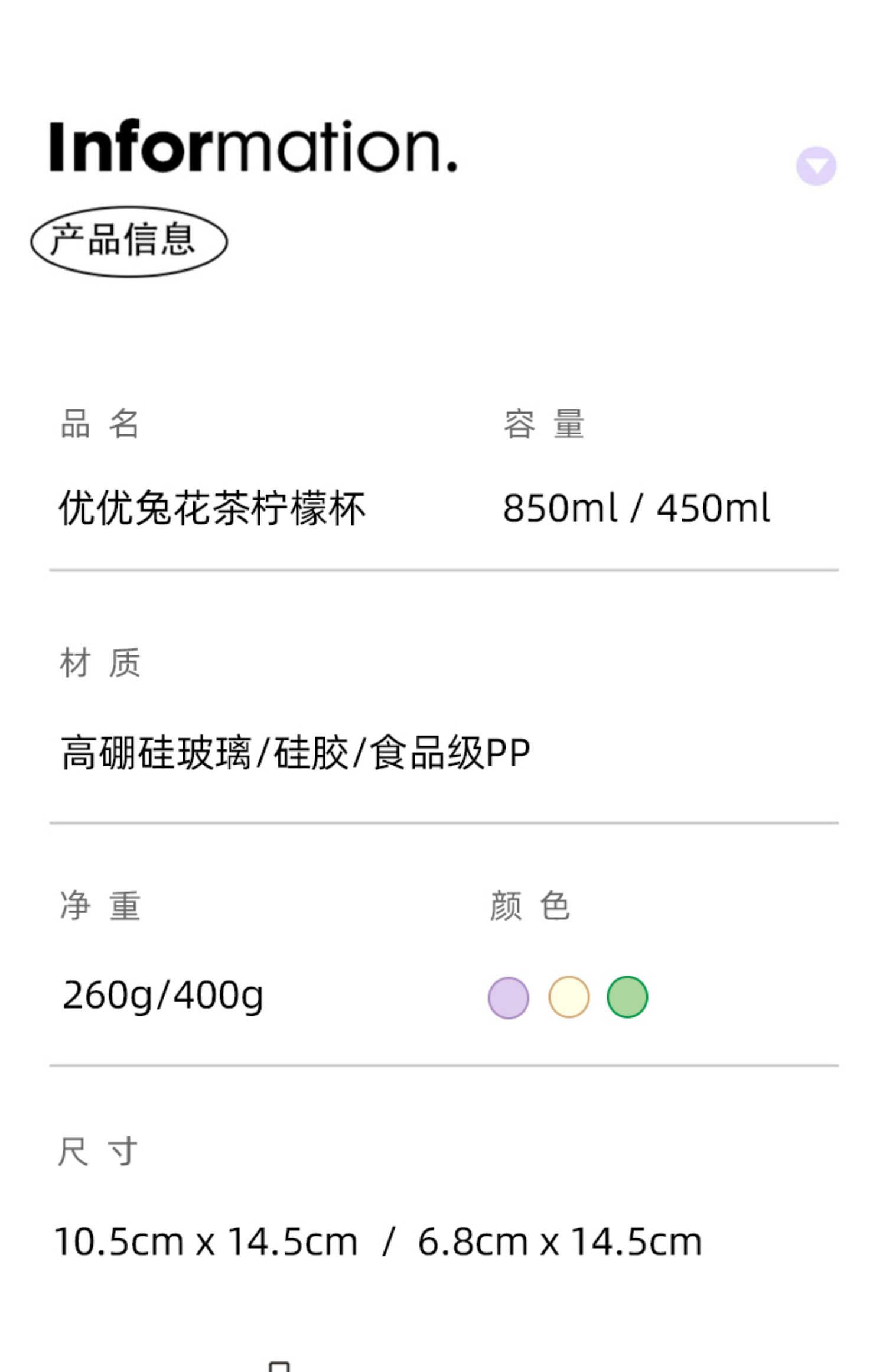 Information.

产品信息

品 名

优优兔花茶柠檬杯

容 量

850ml / 450ml

材 质

高硼硅玻璃/硅胶/食品级PP

净 重

260g/400g

颜 色

尺 寸

10.5cm x 14.5cm / 6.8cm x 14.5cm