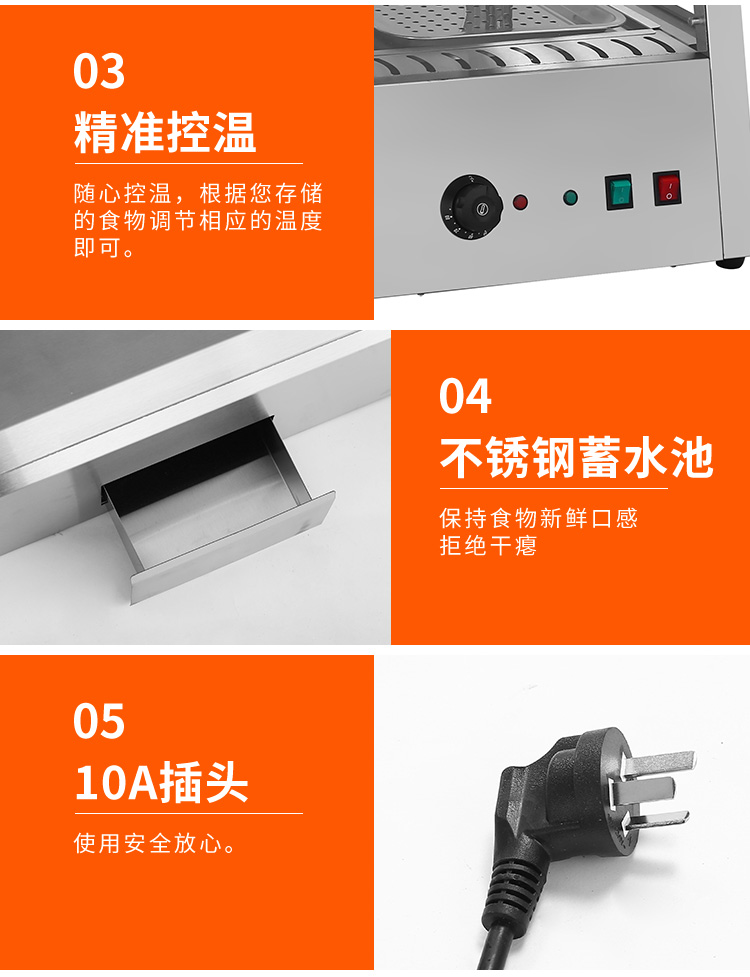 03

精准控温

随心控温，根据您存储的食物调节相应的温度即可。

04

不锈钢蓄水池

保持食物新鲜口感
拒绝干瘪

05

10A插头

使用安全放心。