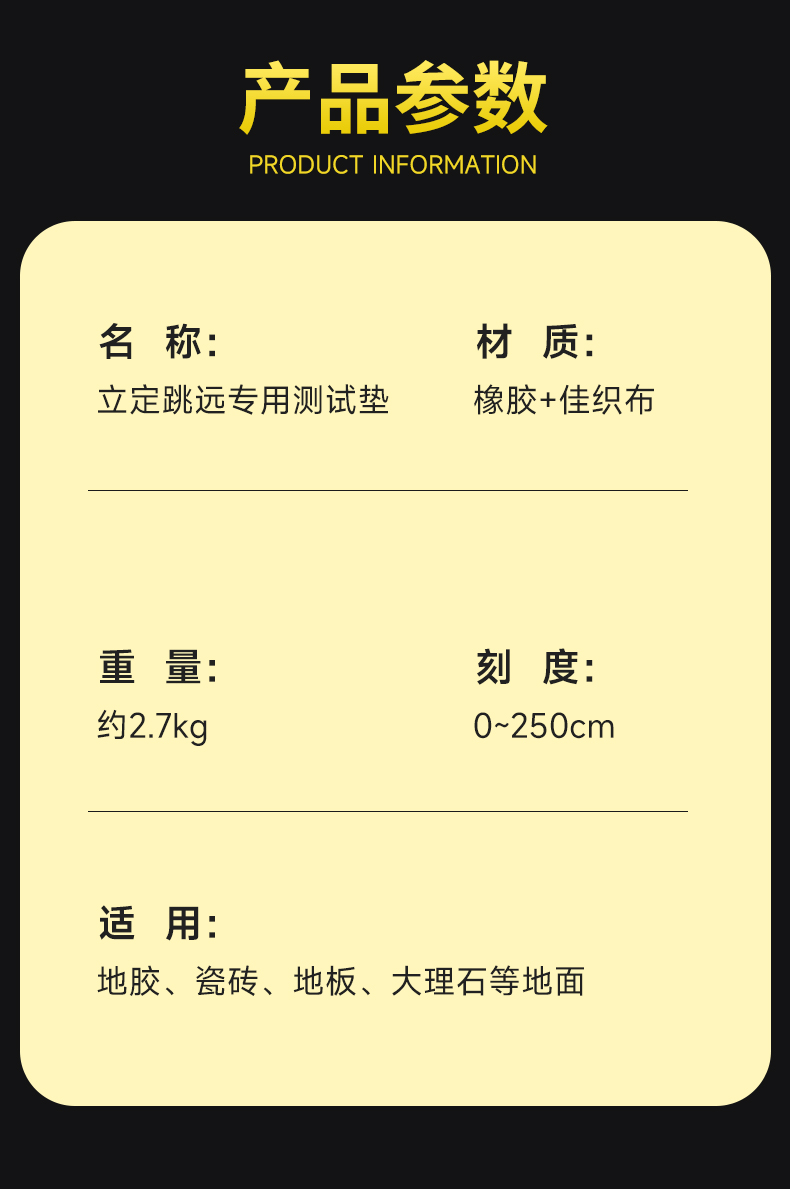 产品参数
PRODUCT INFORMATION

名 称:
立定跳远专用测试垫

材 质:
橡胶+佳织布

重 量:
约2.7kg

刻 度:
0~250cm

适 用:
地胶、瓷砖、地板、大理石等地面