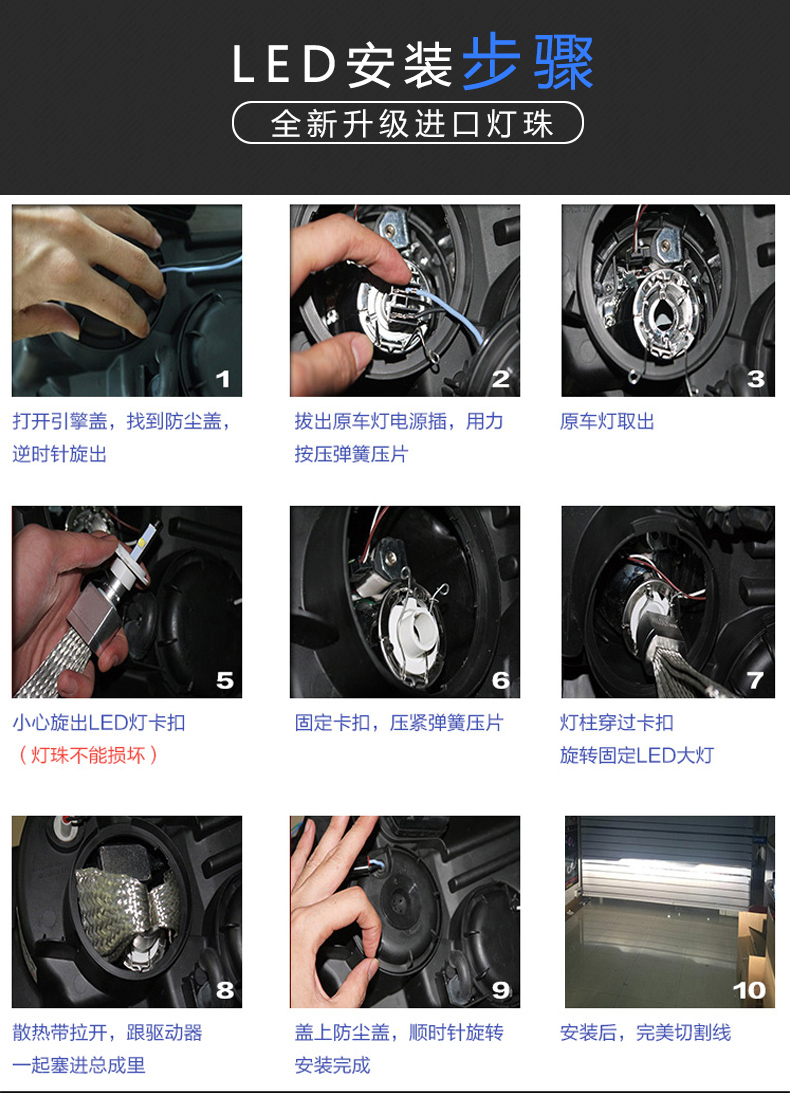 LED安装步骤

全新升级进口灯珠

1

打开引擎盖，找到防尘盖，逆时针旋出

2

拔出原车灯电源插，用力按压弹簧压片

3

原车灯取出

5

小心旋出LED灯卡扣
（灯珠不能损坏）

6

固定卡扣，压紧弹簧压片

7

灯柱穿过卡扣
旋转固定LED大灯

8

散热带拉开，跟驱动器一起塞进总成里

9

盖上防尘盖，顺时针旋转安装完成

10

安装后，完美切割线