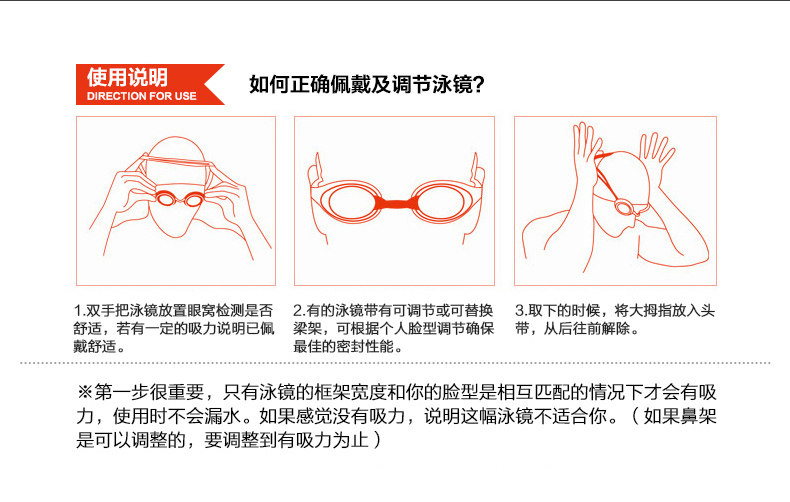 使用说明
DIRECTION FOR USE

如何正确佩戴及调节泳镜?

1.双手把泳镜放置眼窝检测是否舒适，若有一定的吸力说明已佩戴舒适。

2.有的泳镜带有可调节或可替换梁架，可根据个人脸型调节确保最佳的密封性能。

3.取下的时候，将大拇指放入头带，从后往前解除。

※第一步很重要，只有泳镜的框架宽度和你的脸型是相互匹配的情况下才会有吸力，使用时不会漏水。如果感觉没有吸力，说明这幅泳镜不适合你。（如果鼻架是可以调整的，要调整到有吸力为止）