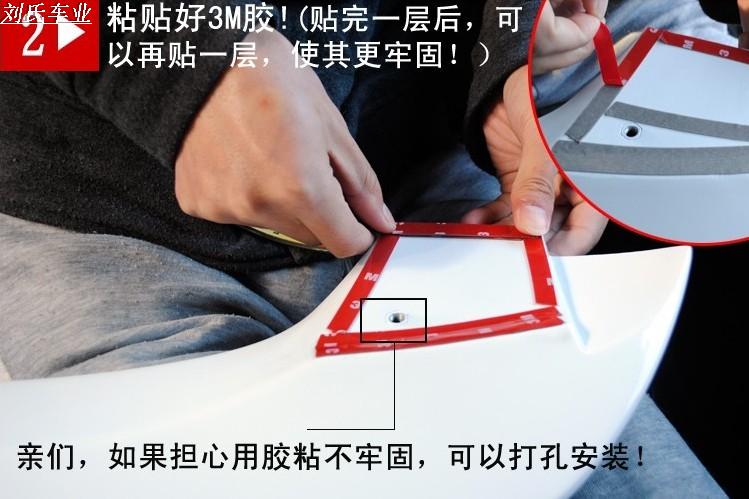 刘氏车业

2

粘贴好3M胶!(贴完一层后，可以再贴一层，使其更牢固！)

亲们，如果担心用胶粘不牢固，可以打孔安装！