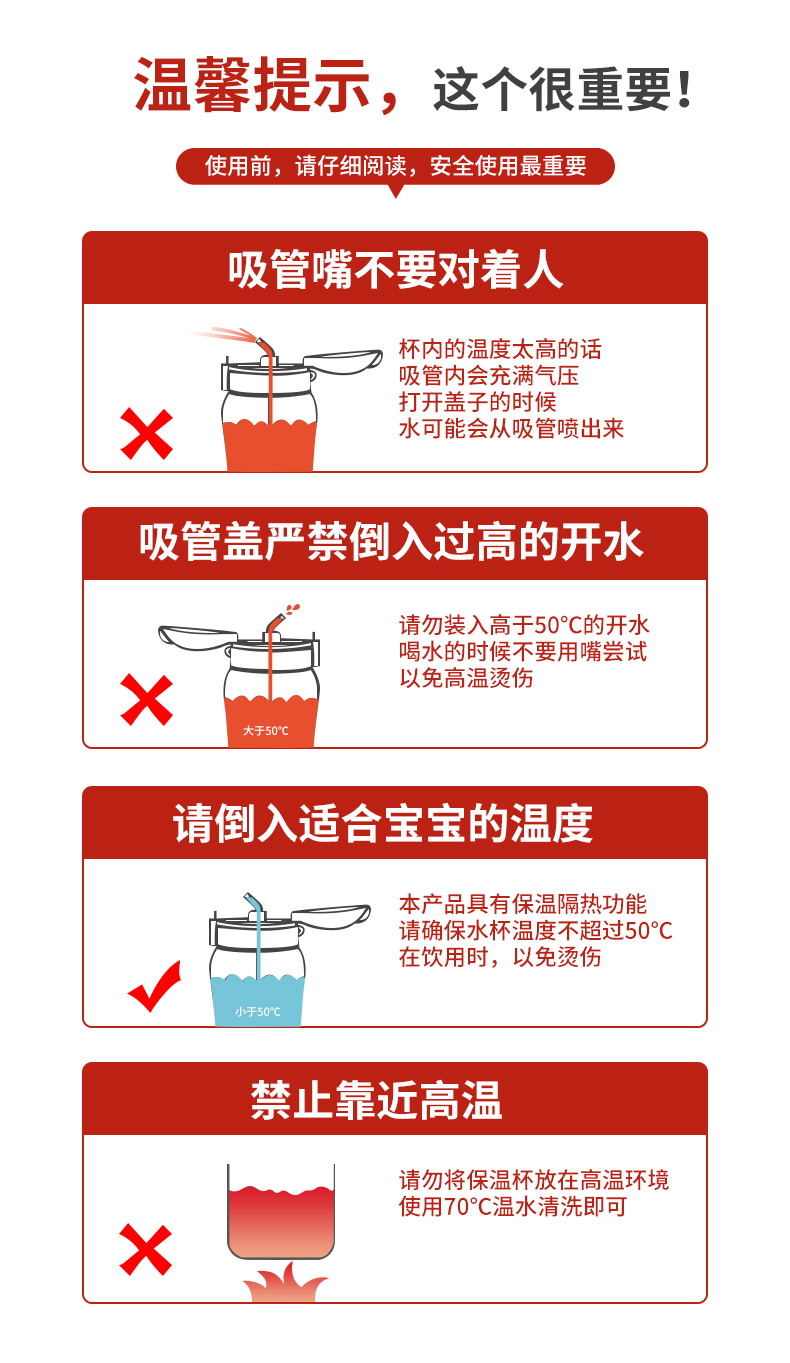 温馨提示，这个很重要！

使用前，请仔细阅读，安全使用最重要

吸管嘴不要对着人

杯内的温度太高的话
吸管内会充满气压
打开盖子的时候
水可能会从吸管喷出来

吸管盖严禁倒入过高的开水

大于50°C

请勿装入高于50°C的开水
喝水的时候不要用嘴尝试
以免高温烫伤

请倒入适合宝宝的温度

小于50°C

本产品具有保温隔热功能
请确保水杯温度不超过50°C
在饮用时，以免烫伤

禁止靠近高温

请勿将保温杯放在高温环境
使用70°C温水清洗即可