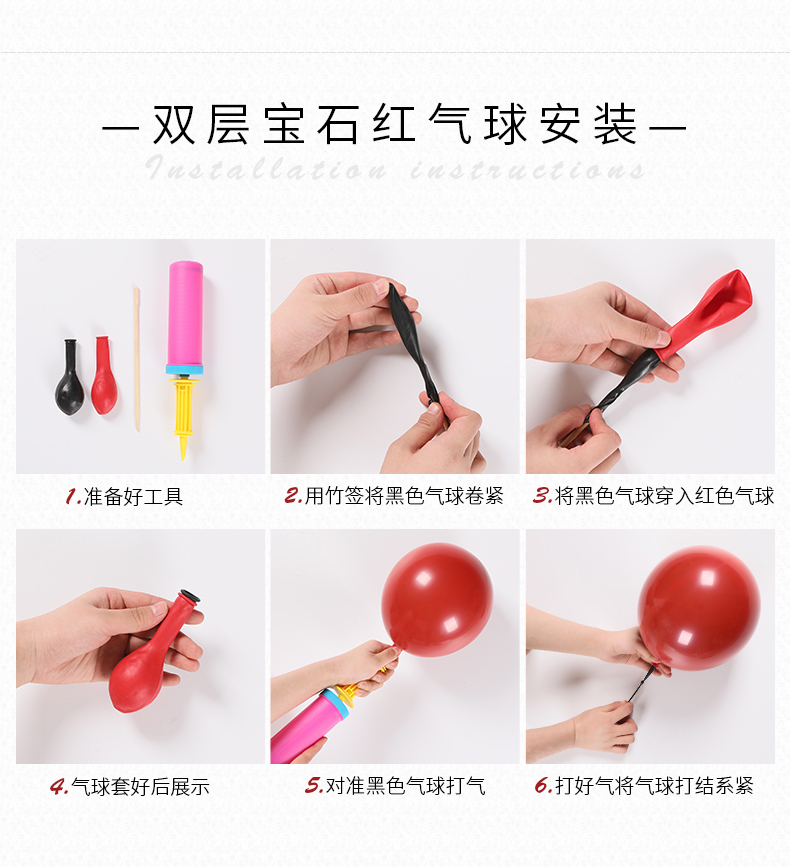 —双层宝石红气球安装—
Installation instructions

1.准备好工具

2.用竹签将黑色气球卷紧

3.将黑色气球穿入红色气球

4.气球套好后展示

5.对准黑色气球打气

6.打好气将气球打结系紧