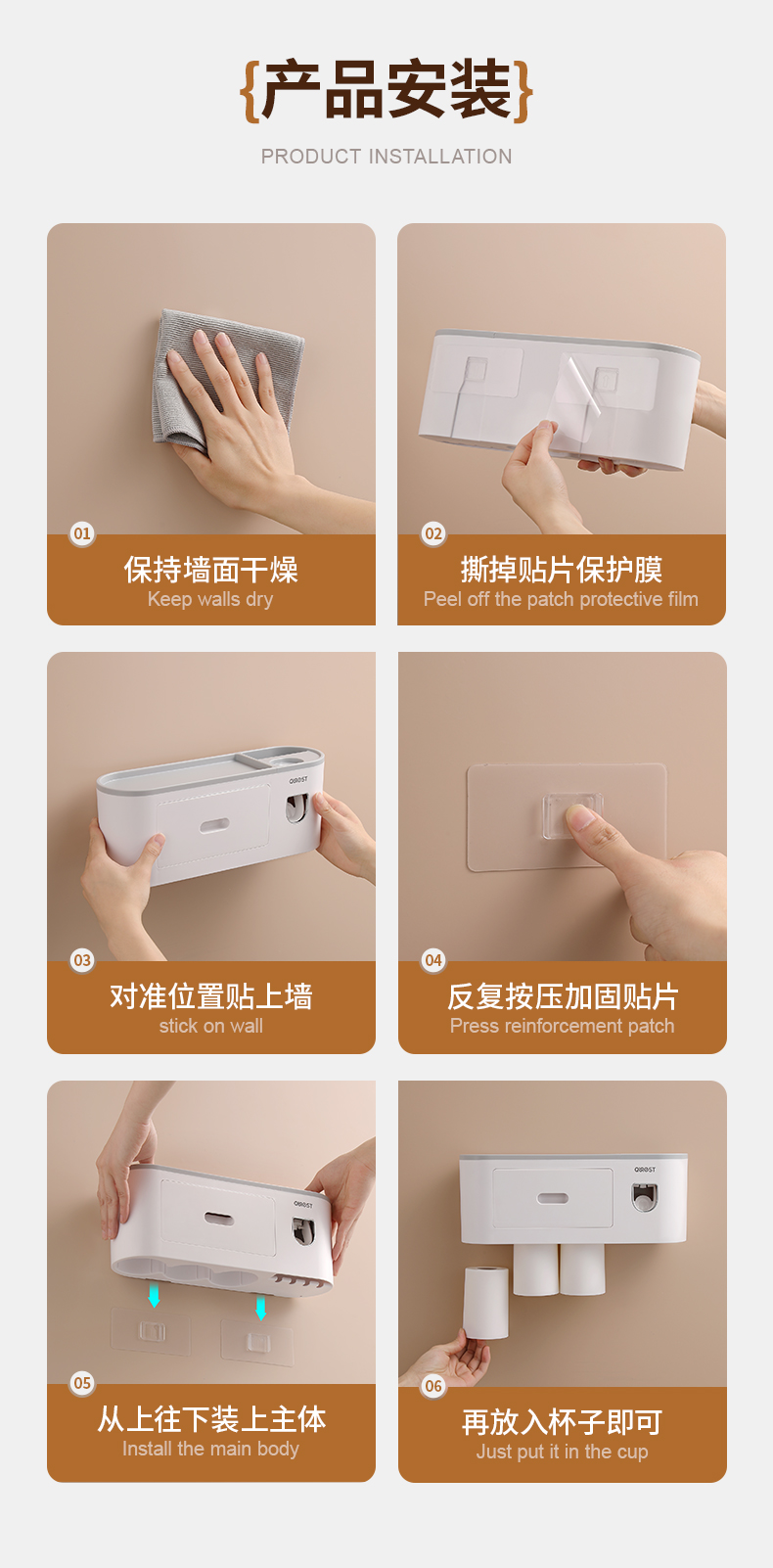 {产品安装}

PRODUCT INSTALLATION

01
保持墙面干燥
Keep walls dry

02
撕掉贴片保护膜
Peel off the patch protective film

OIROST
03
对准位置贴上墙
stick on wall

04
反复按压加固贴片
Press reinforcement patch

OIROST
05
从上往下装上主体
Install the main body

OIROST
06
再放入杯子即可
Just put it in the cup