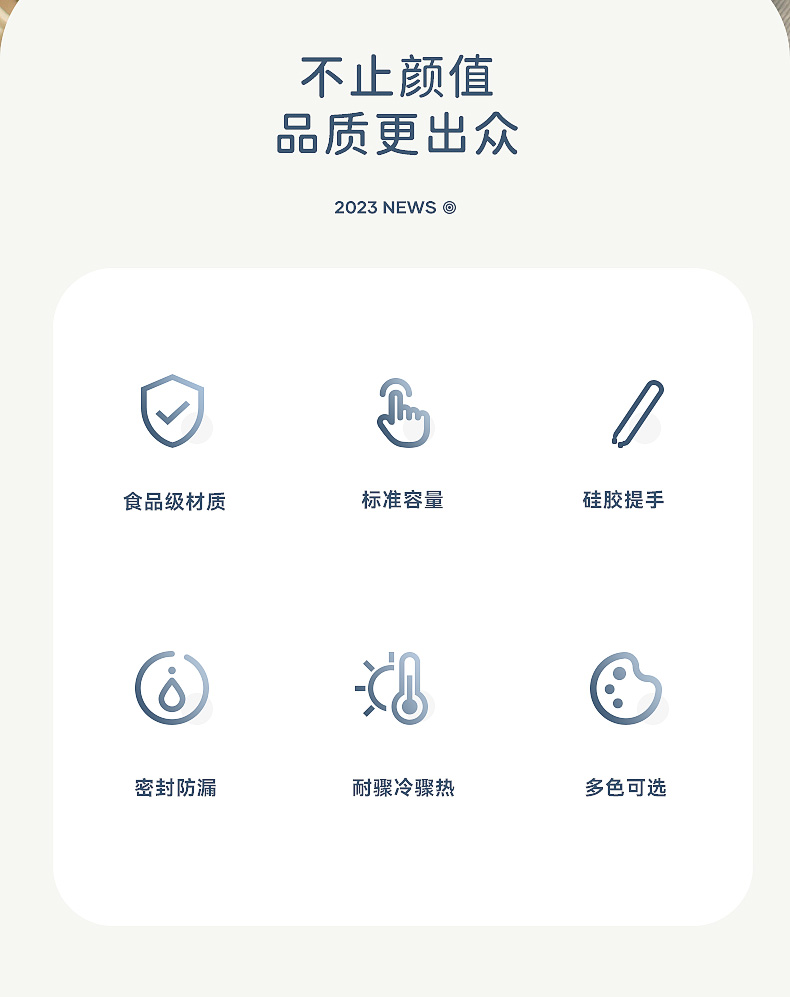 不止颜值
品质更出众

2023 NEWS ◎

食品级材质

标准容量

硅胶提手

密封防漏

耐骤冷骤热

多色可选