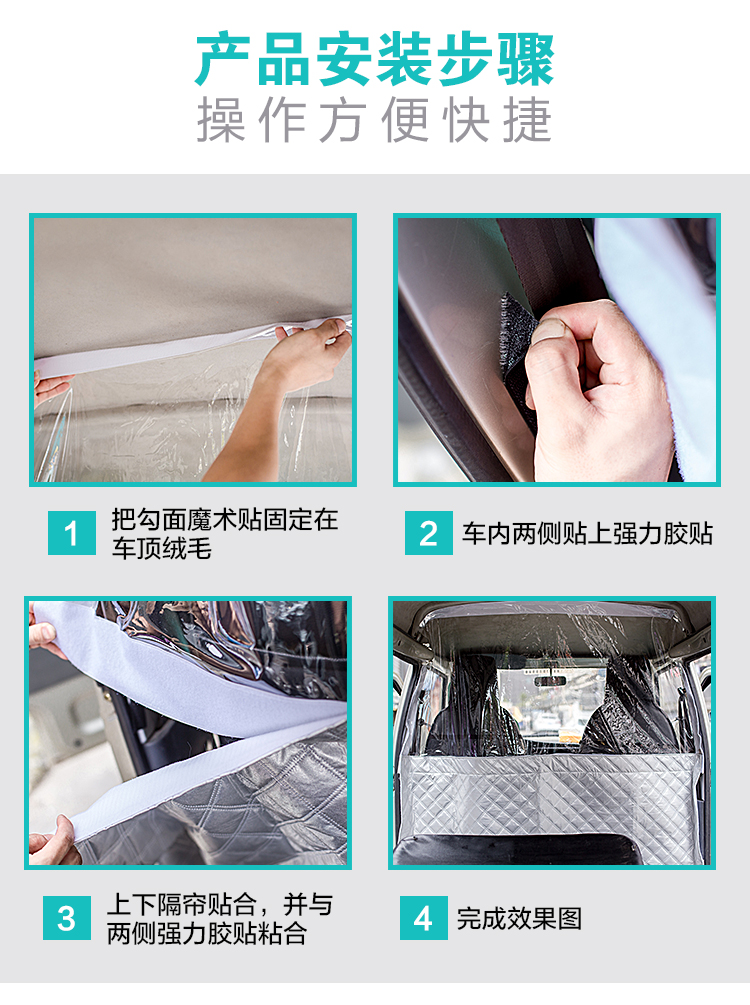 产品安装步骤
操作方便快捷

1 把勾面魔术贴固定在车顶绒毛

2 车内两侧贴上强力胶贴

3 上下隔帘贴合，并与两侧强力胶贴粘合

4 完成效果图